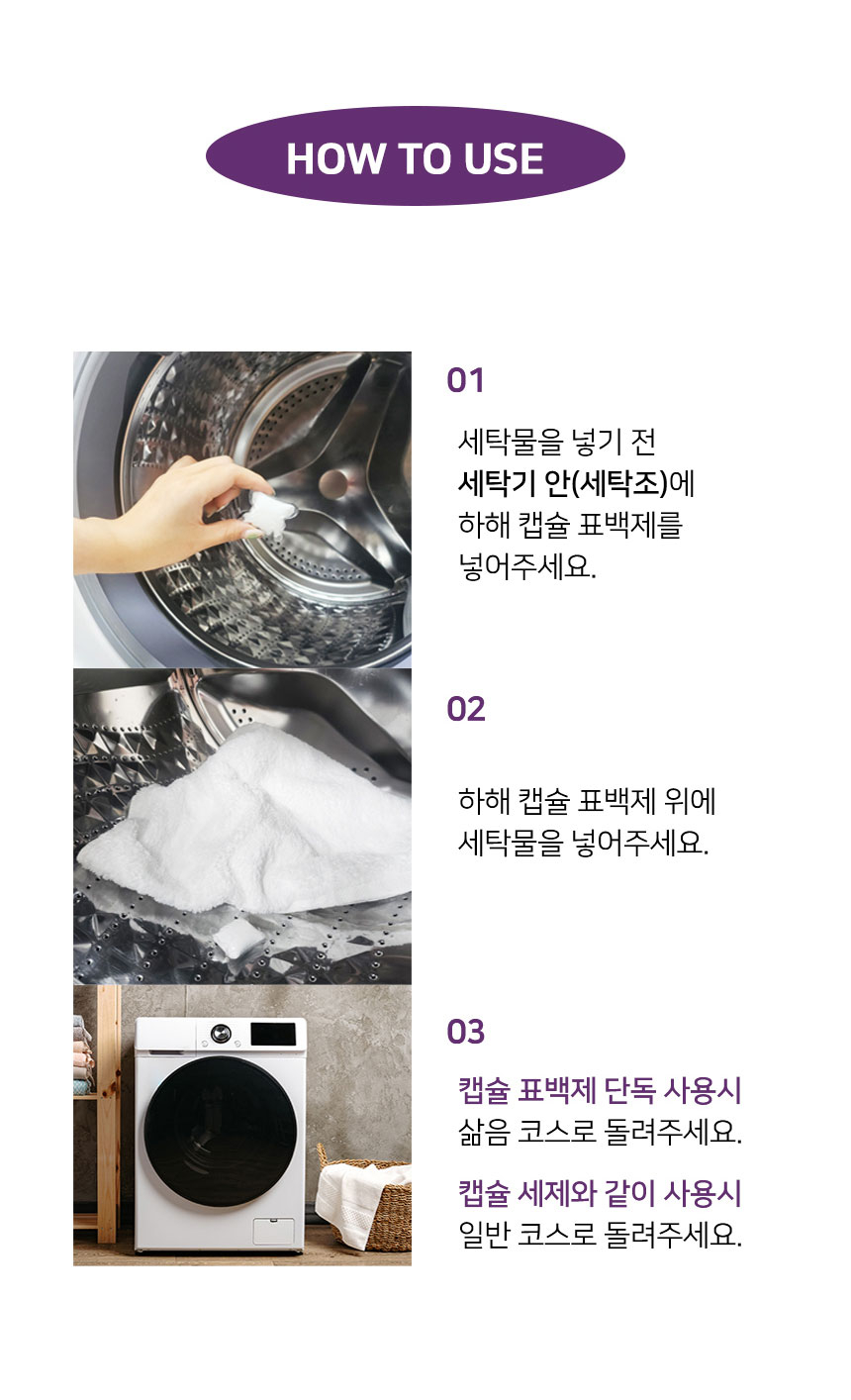 HOW TO USE

01

세탁물을 넣기 전
세탁기 안(세탁조)에
하해 캡슐 표백제를
넣어주세요.

02

하해 캡슐 표백제 위에
세탁물을 넣어주세요.

03

캡슐 표백제 단독 사용시
삶음 코스로 돌려주세요.

캡슐 세제와 같이 사용시
일반 코스로 돌려주세요.