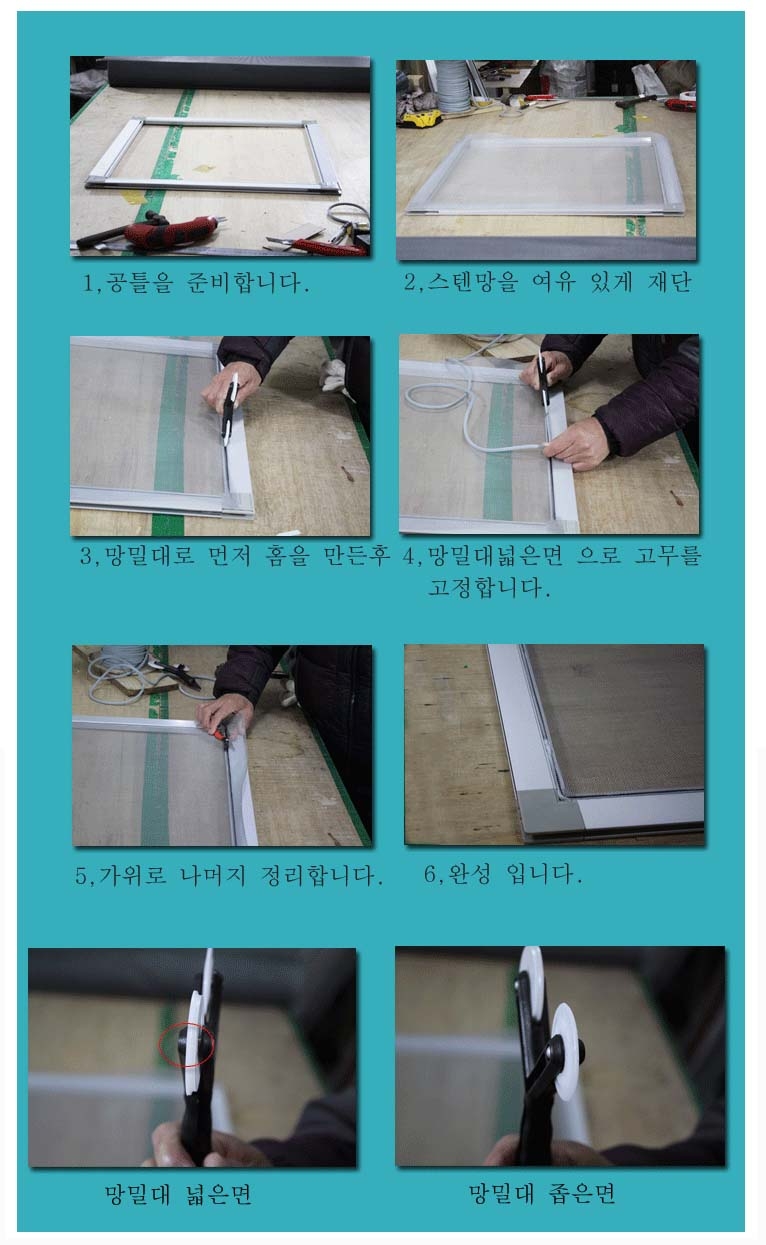 1,공틀을 준비합니다.

2,스텐망을 여유 있게 재단

3,망밀대로 먼저 홈을 만든후

4,망밀대넓은면 으로 고무를 고정합니다.

5,가위로 나머지 정리합니다.

6,완성 입니다.

망밀대 넓은면

망밀대 좁은면