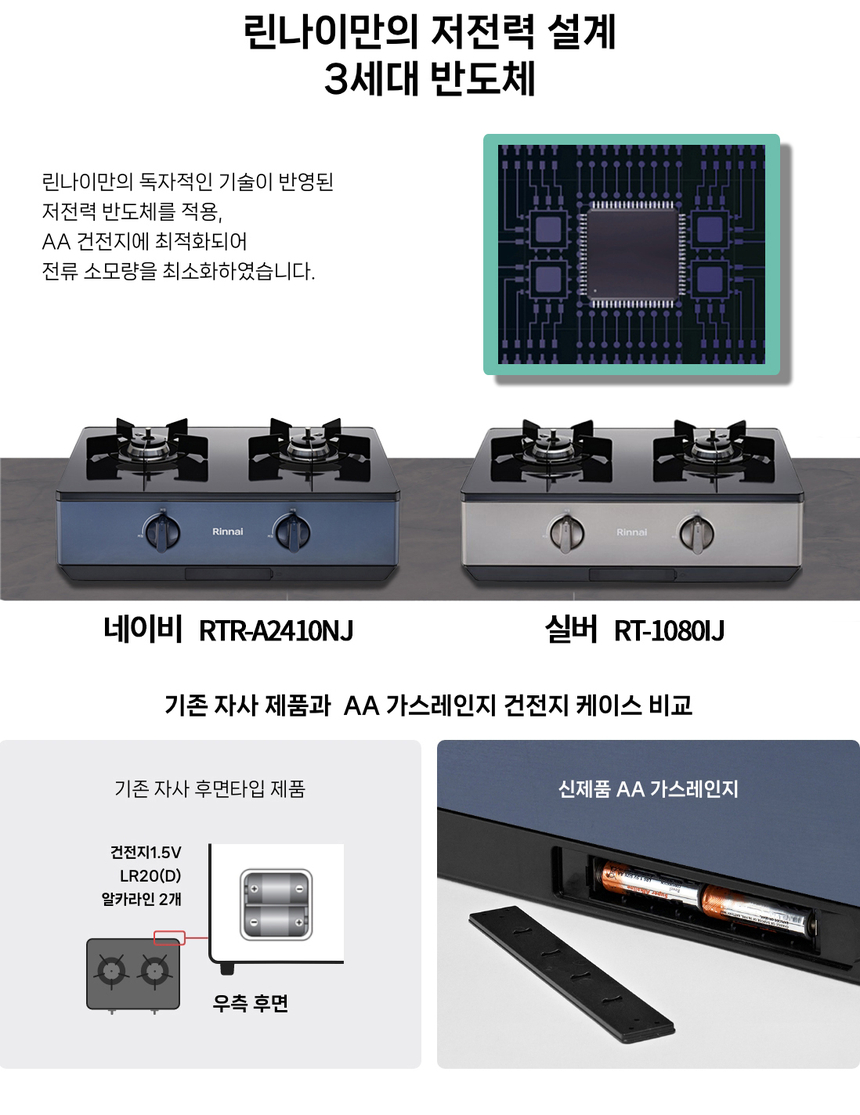 린나이만의 저전력 설계
3세대 반도체

린나이만의 독자적인 기술이 반영된
저전력 반도체를 적용,
AA 건전지에 최적화되어
전류 소모량을 최소화하였습니다.

Rinnai

Rinnai

네이비 RTR-A2410NJ

실버 RT-1080IJ

기존 자사 제품과 AA 가스레인지 건전지 케이스 비교

기존 자사 후면타입 제품

건전지1.5V
LR20(D)
알카라인 2개

우측 후면

신제품 AA 가스레인지