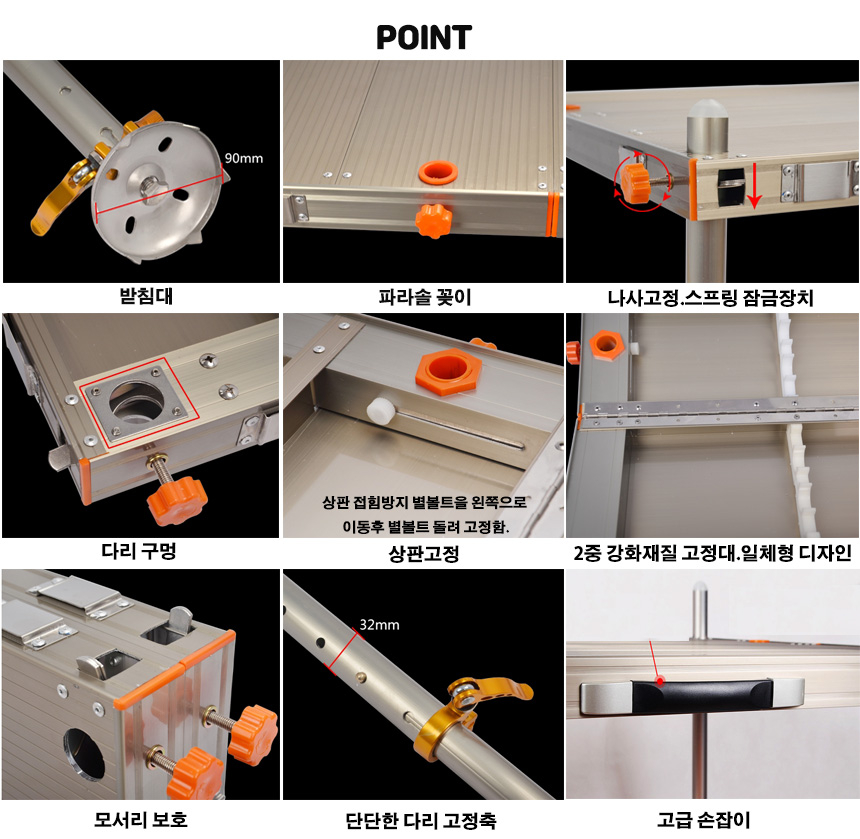 POINT

90mm

받침대

파라솔 꽂이

나사고정.스프링 잠금장치

다리 구멍

상판 접힘방지 별볼트을 왼쪽으로 이동후 별볼트 돌려 고정함.

상판고정

2중 강화재질 고정대.일체형 디자인

모서리 보호

32mm

단단한 다리 고정축

고급 손잡이