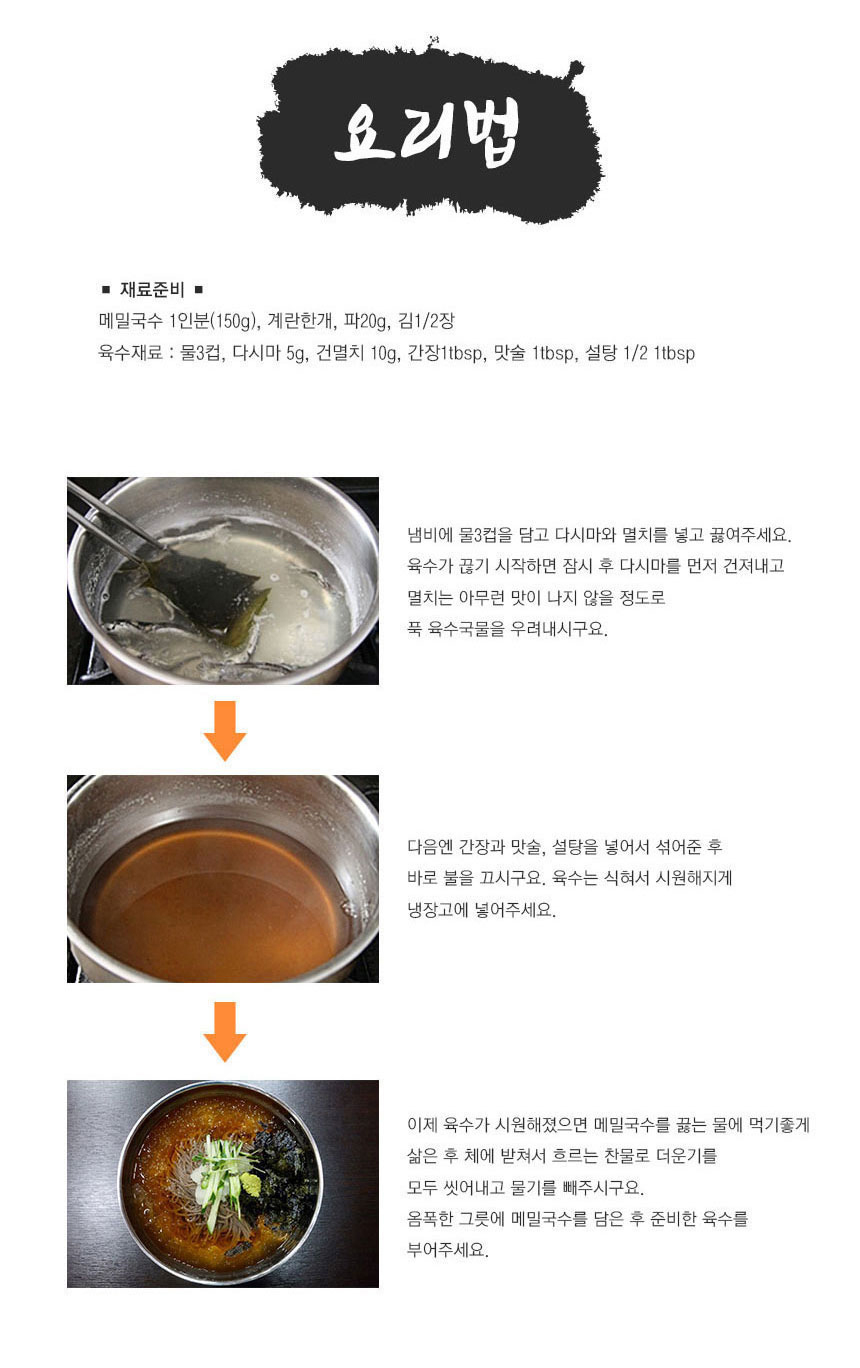 요리법

■ 재료준비 ■
메밀국수 1인분(150g), 계란한개, 파20g, 김1/2장
육수재료 : 물3컵, 다시마 5g, 건멸치 10g, 간장1tbsp, 맛술 1tbsp, 설탕 1/2 1tbsp

냄비에 물3컵을 담고 다시마와 멸치를 넣고 끓여주세요. 육수가 끓기 시작하면 잠시 후 다시마를 먼저 건져내고 멸치는 아무런 맛이 나지 않을 정도로 푹 육수국물을 우려내시구요.

다음엔 간장과 맛술, 설탕을 넣어서 섞어준 후 바로 불을 끄시구요. 육수는 식혀서 시원해지게 냉장고에 넣어주세요.

이제 육수가 시원해졌으면 메밀국수를 끓는 물에 먹기좋게 삶은 후 체에 받쳐서 흐르는 찬물로 더운기를 모두 씻어내고 물기를 빼주시구요.
옴폭한 그릇에 메밀국수를 담은 후 준비한 육수를 부어주세요.