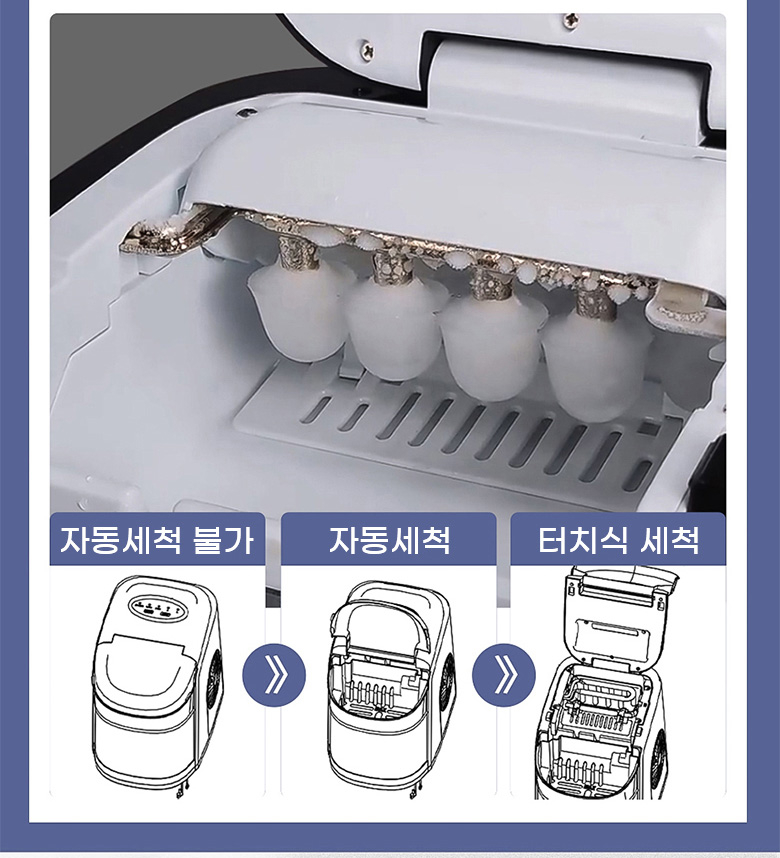 자동세척 불가

자동세척

터치식 세척