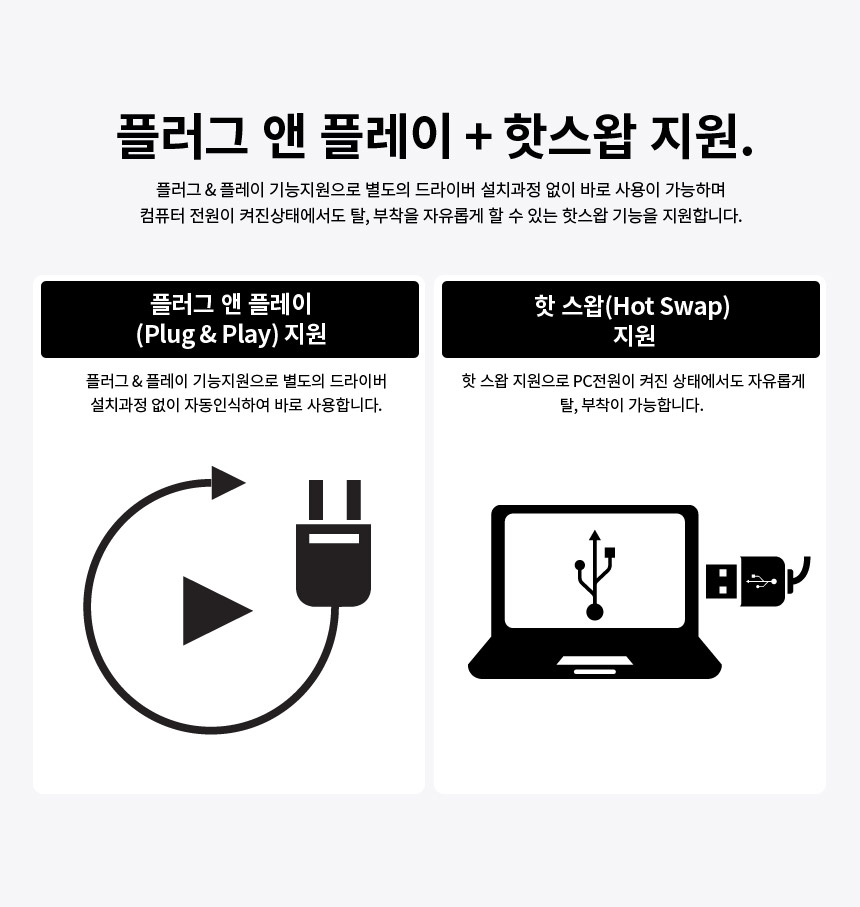 플러그 앤 플레이 + 핫스왑 지원.

플러그 & 플레이 기능지원으로 별도의 드라이버 설치과정 없이 바로 사용이 가능하며 컴퓨터 전원이 켜진상태에서도 탈, 부착을 자유롭게 할 수 있는 핫스왑 기능을 지원합니다.

플러그 앤 플레이 (Plug & Play) 지원

플러그 & 플레이 기능지원으로 별도의 드라이버 설치과정 없이 자동인식하여 바로 사용합니다.

핫 스왑(Hot Swap) 지원

핫 스왑 지원으로 PC전원이 켜진 상태에서도 자유롭게 탈, 부착이 가능합니다.