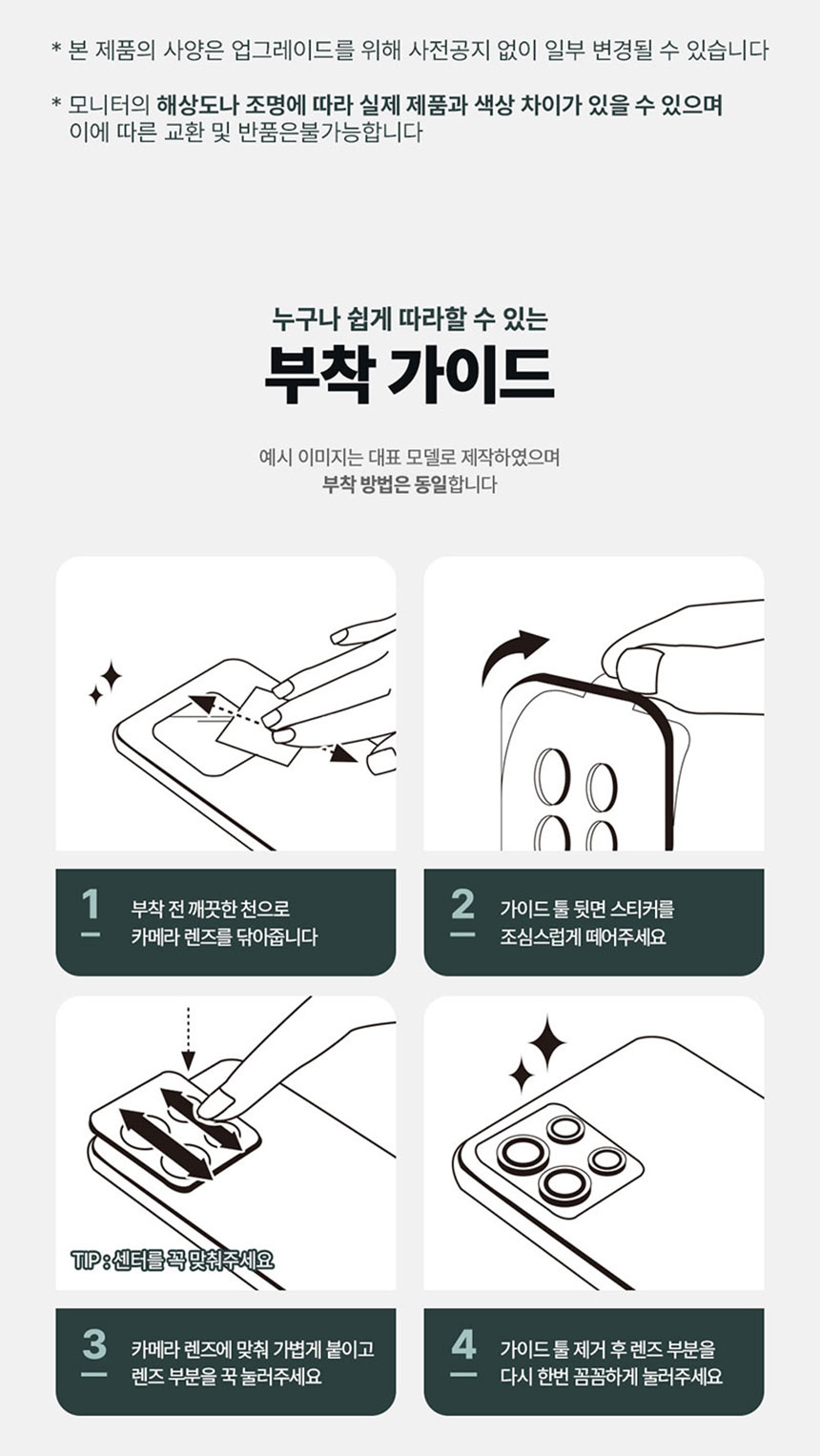 * 본 제품의 사양은 업그레이드를 위해 사전공지 없이 일부 변경될 수 있습니다

* 모니터의 해상도나 조명에 따라 실제 제품과 색상 차이가 있을 수 있으며
이에 따른 교환 및 반품은불가능합니다

누구나 쉽게 따라할 수 있는

부착 가이드

예시 이미지는 대표 모델로 제작하였으며
부착 방법은 동일합니다

1
부착 전 깨끗한 천으로
카메라 렌즈를 닦아줍니다

2
가이드 툴 뒷면 스티커를
조심스럽게 떼어주세요

TIP : 센터를 꼭 맞춰주세요

3
카메라 렌즈에 맞춰 가볍게 붙이고
렌즈 부분을 꾹 눌러주세요

4
가이드 툴 제거 후 렌즈 부분을
다시 한번 꼼꼼하게 눌러주세요