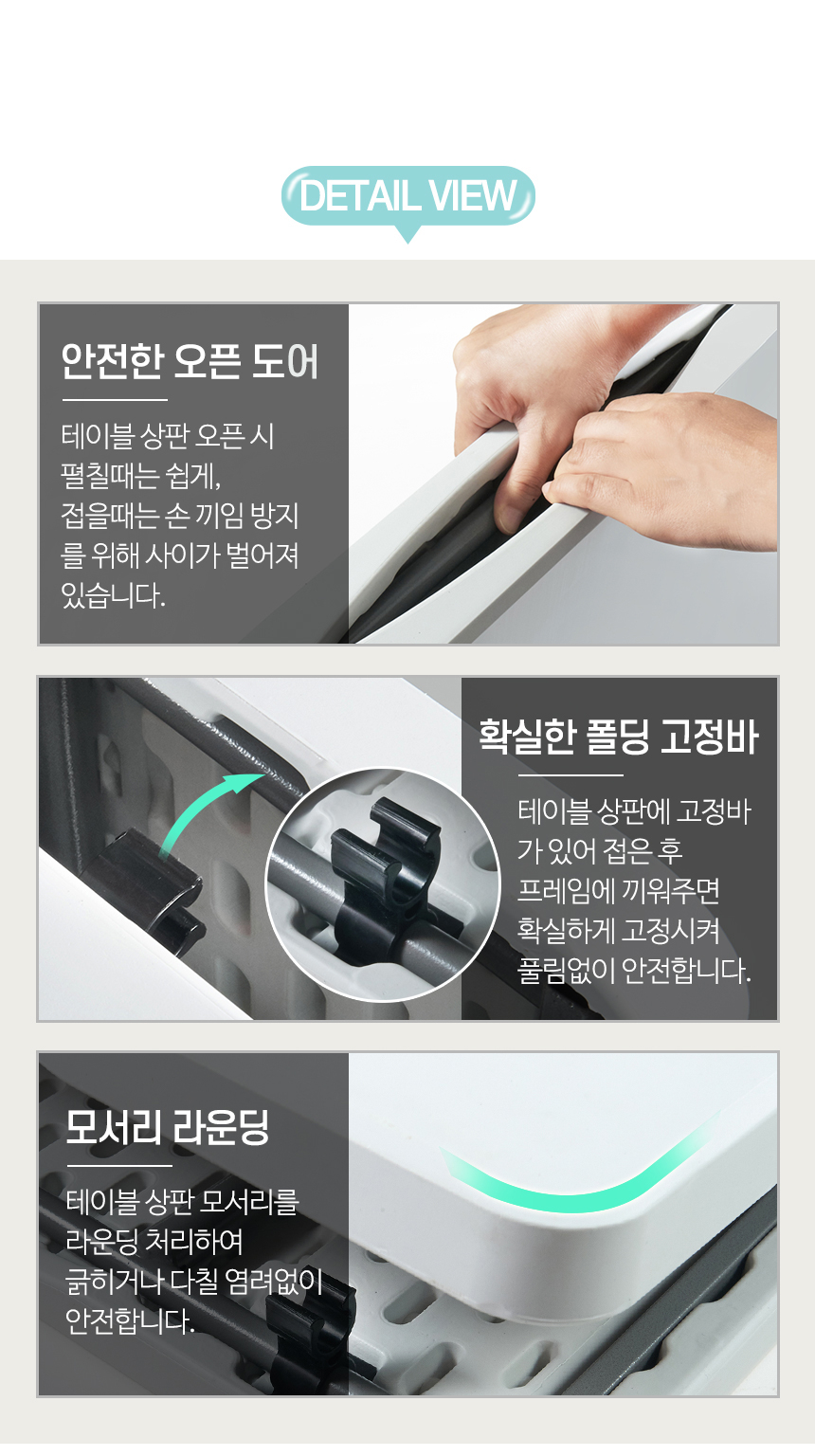 DETAIL VIEW

안전한 오픈 도어

테이블 상판 오픈 시 펼칠때는 쉽게, 접을때는 손 끼임 방지를 위해 사이가 벌어져 있습니다.

확실한 폴딩 고정바

테이블 상판에 고정바가 있어 접은 후 프레임에 끼워주면 확실하게 고정시켜 풀림없이 안전합니다.

모서리 라운딩

테이블 상판 모서리를 라운딩 처리하여 긁히거나 다칠 염려없이 안전합니다.