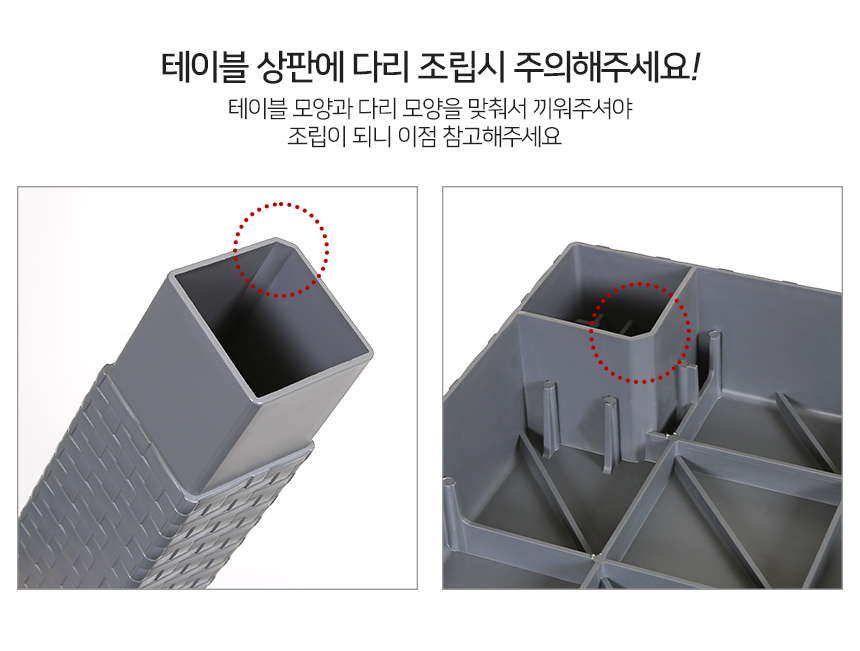 테이블 상판에 다리 조립시 주의해주세요!

테이블 모양과 다리 모양을 맞춰서 끼워주셔야
조립이 되니 이점 참고해주세요