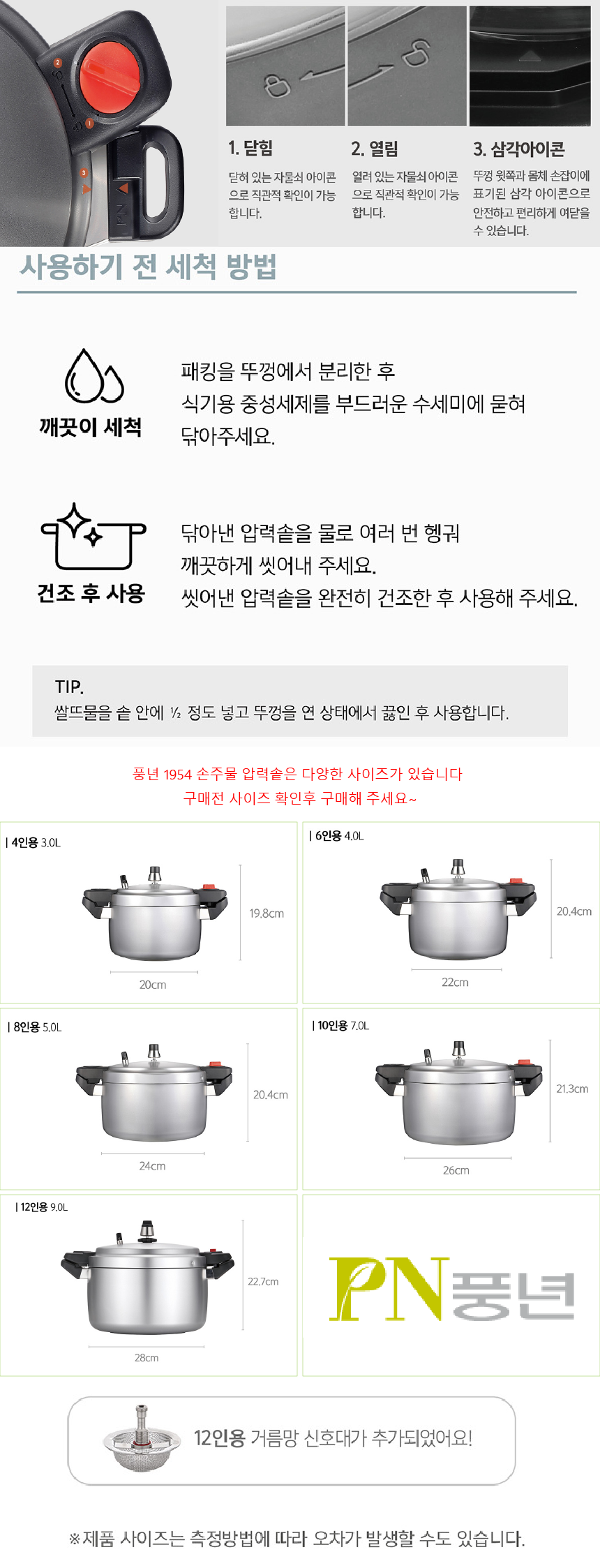 1. 닫힘
닫혀 있는 자물쇠 아이콘으로 직관적 확인이 가능합니다.

2. 열림
열려 있는 자물쇠 아이콘으로 직관적 확인이 가능합니다.

3. 삼각아이콘
뚜껑 윗쪽과 몸체 손잡이에 표기된 삼각 아이콘으로 안전하고 편리하게 여닫을 수 있습니다.

사용하기 전 세척 방법

깨끗이 세척

패킹을 뚜껑에서 분리한 후
식기용 중성세제를 부드러운 수세미에 묻혀
닦아주세요.

건조 후 사용

닦아낸 압력솥을 물로 여러 번 헹궈
깨끗하게 씻어내 주세요.
씻어낸 압력솥을 완전히 건조한 후 사용해 주세요.

TIP.
쌀뜨물을 솥 안에 ½ 정도 넣고 뚜껑을 연 상태에서 끓인 후 사용합니다.

풍년 1954 손주물 압력솥은 다양한 사이즈가 있습니다
구매전 사이즈 확인후 구매해 주세요~

| 4인용 3.0L
19.8cm
20cm

| 6인용 4.0L
20.4cm
22cm

| 8인용 5.0L
20.4cm
24cm

| 10인용 7.0L
21.3cm
26cm

| 12인용 9.0L
22.7cm
28cm

PN 풍년

12인용 거름망 신호대가 추가되었어요!

※제품 사이즈는 측정방법에 따라 오차가 발생할 수도 있습니다.