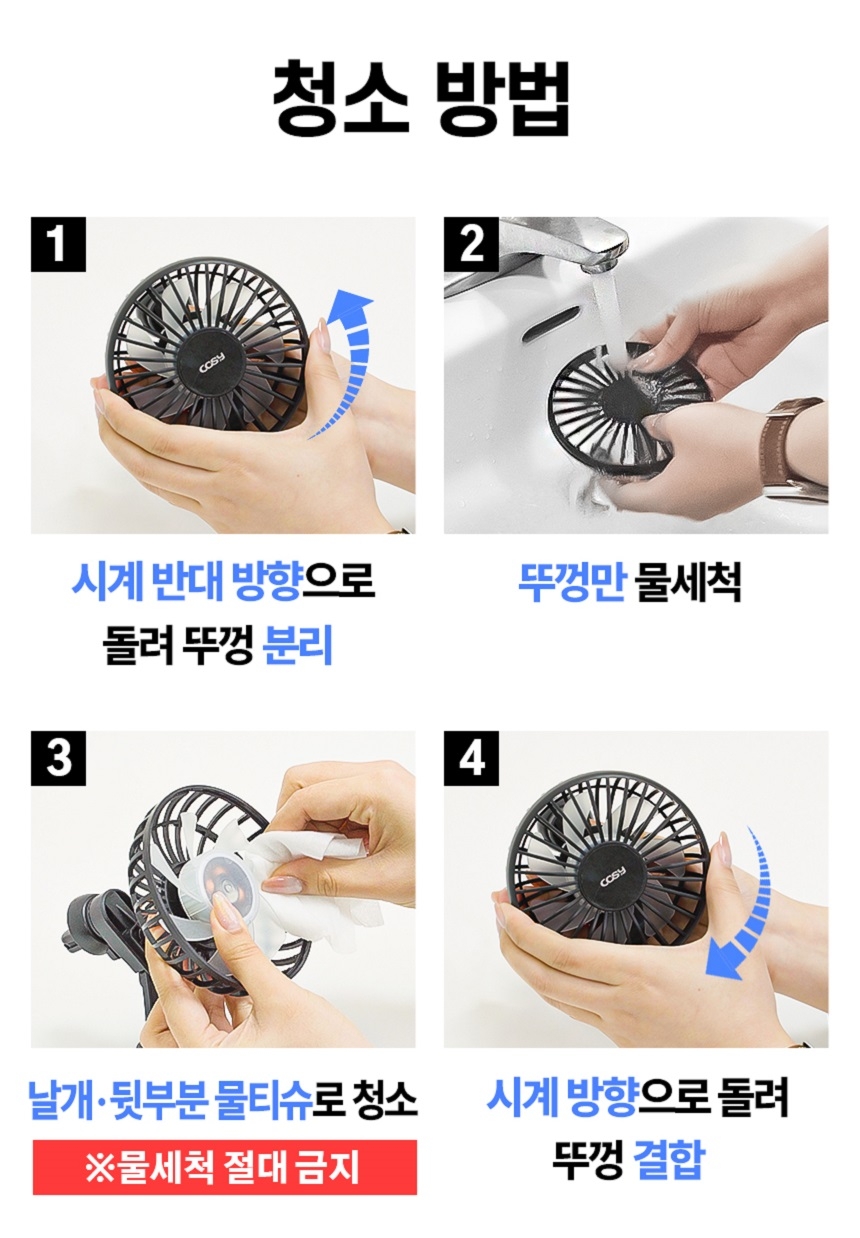 청소 방법

1

COSY

시계 반대 방향으로 돌려 뚜껑 분리

2

뚜껑만 물세척

3

날개·뒷부분 물티슈로 청소

※물세척 절대 금지

4

COSY

시계 방향으로 돌려 뚜껑 결합