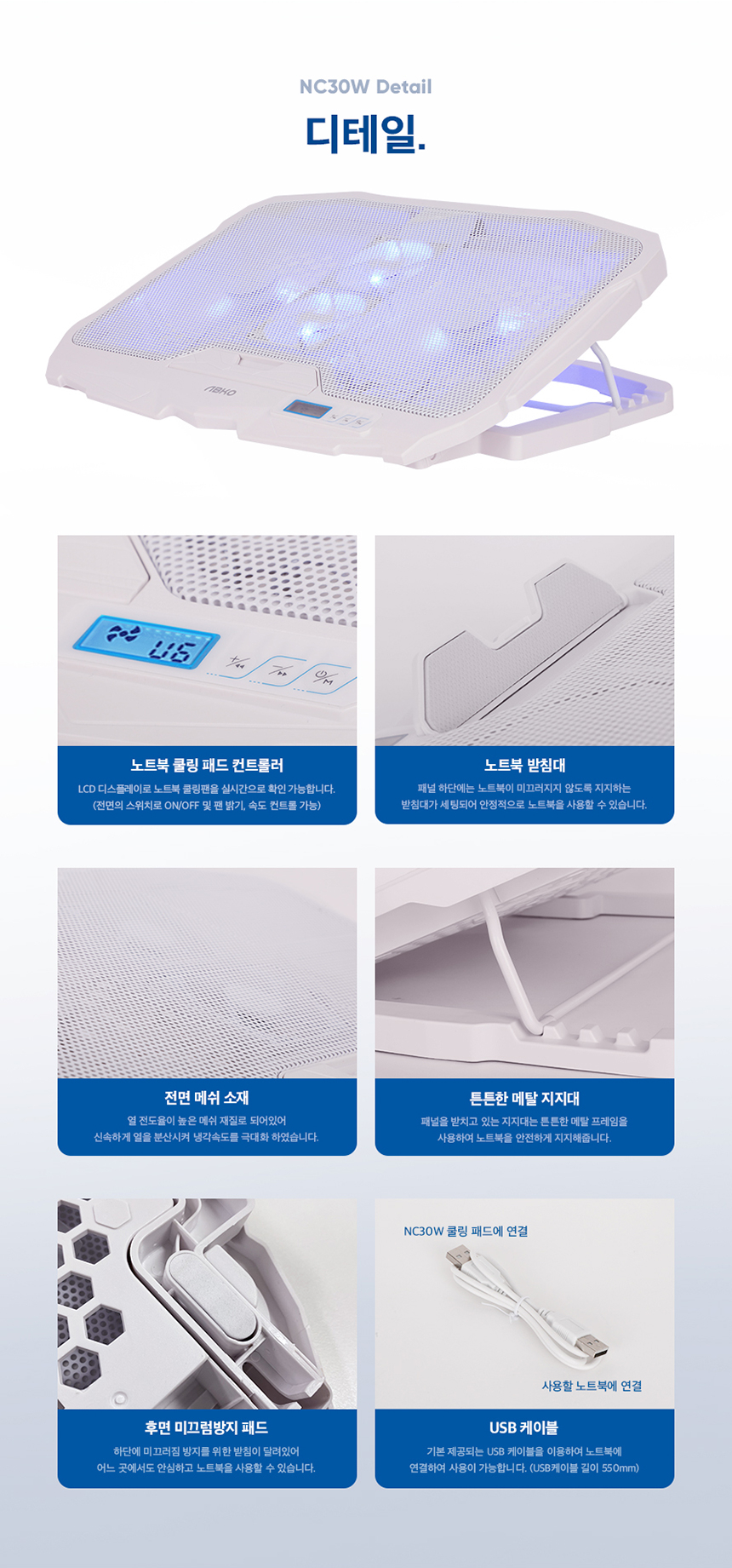 NC30W Detail

디테일.

ABKO

노트북 쿨링 패드 컨트롤러

LCD 디스플레이로 노트북 쿨링팬을 실시간으로 확인 가능합니다. (전면의 스위치로 ON/OFF 및 팬 밝기, 속도 컨트롤 가능)

노트북 받침대

패널 하단에는 노트북이 미끄러지지 않도록 지지하는 받침대가 세팅되어 안정적으로 노트북을 사용할 수 있습니다.

전면 메쉬 소재

열 전도율이 높은 메쉬 재질로 되어있어 신속하게 열을 분산시켜 냉각속도를 극대화 하였습니다.

튼튼한 메탈 지지대

패널을 받치고 있는 지지대는 튼튼한 메탈 프레임을 사용하여 노트북을 안전하게 지지해줍니다.

후면 미끄럼방지 패드

하단에 미끄러짐 방지를 위한 받침이 달려있어 어느 곳에서도 안심하고 노트북을 사용할 수 있습니다.

NC30W 쿨링 패드에 연결

사용할 노트북에 연결

USB 케이블

기본 제공되는 USB 케이블을 이용하여 노트북에 연결하여 사용이 가능합니다. (USB케이블 길이 550mm)