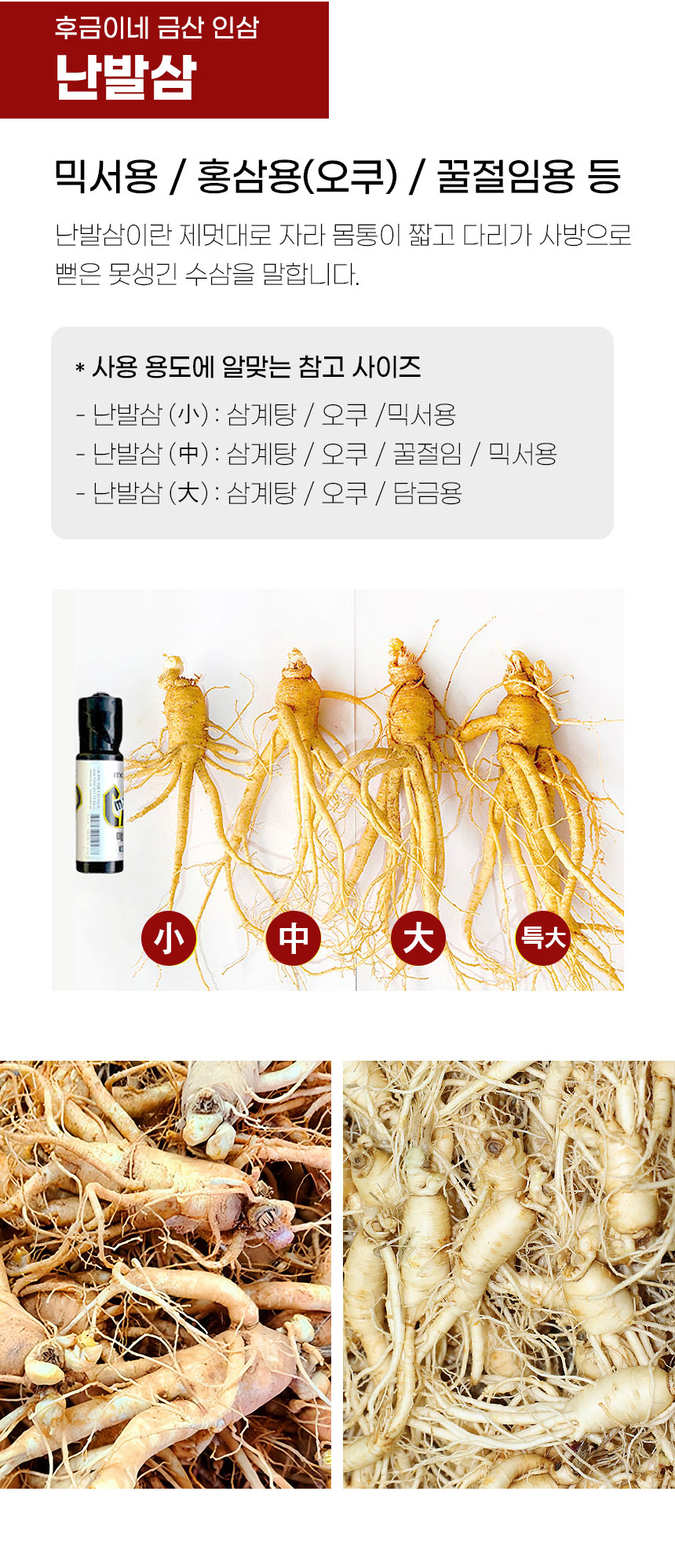 후금이네 금산 인삼
난발삼

믹서용 / 홍삼용(오쿠) / 꿀절임용 등

난발삼이란 제멋대로 자라 몸통이 짧고 다리가 사방으로 뻗은 못생긴 수삼을 말합니다.

* 사용 용도에 알맞는 참고 사이즈
- 난발삼 (小) : 삼계탕 / 오쿠 /믹서용
- 난발삼 (中) : 삼계탕 / 오쿠 / 꿀절임 / 믹서용
- 난발삼 (大) : 삼계탕 / 오쿠 / 담금용

小
中
大
특大