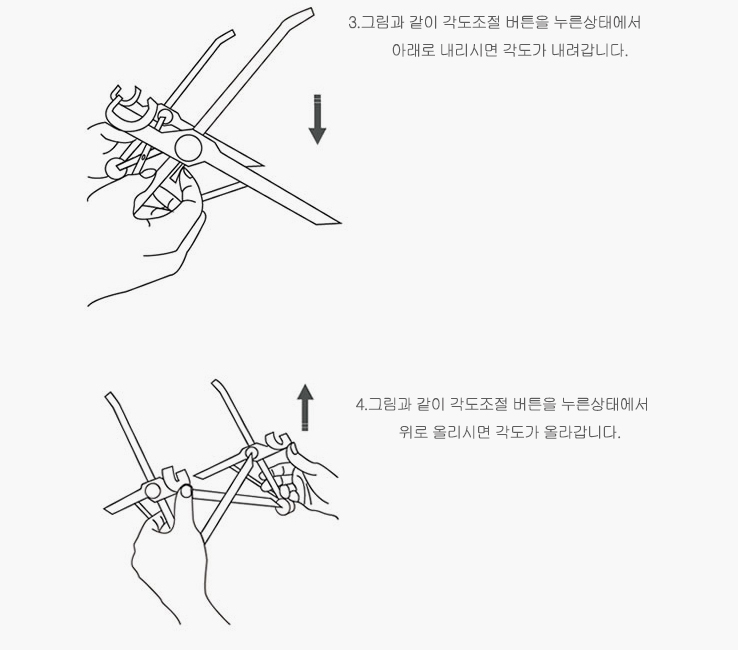 3.그림과 같이 각도조절 버튼을 누른상태에서
아래로 내리시면 각도가 내려갑니다.

4.그림과 같이 각도조절 버튼을 누른상태에서
위로 올리시면 각도가 올라갑니다.