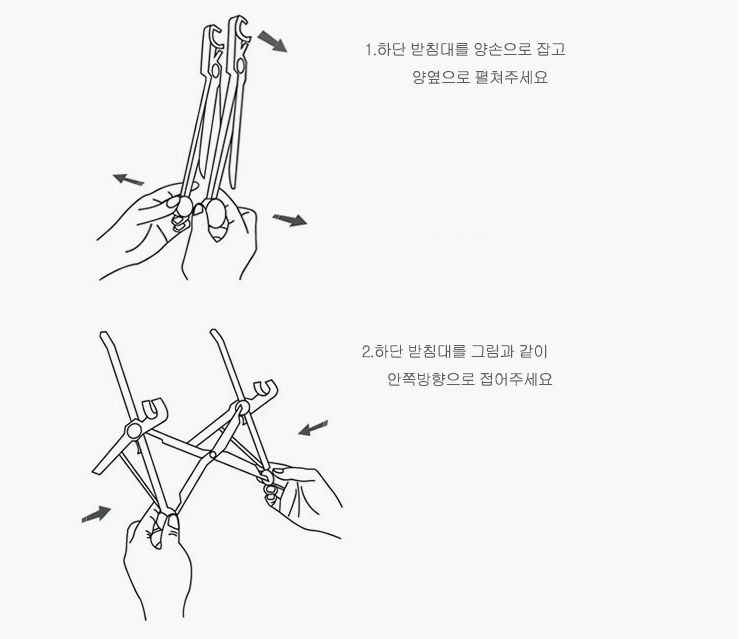 1.하단 받침대를 양손으로 잡고
양옆으로 펼쳐주세요

2.하단 받침대를 그림과 같이
안쪽방향으로 접어주세요