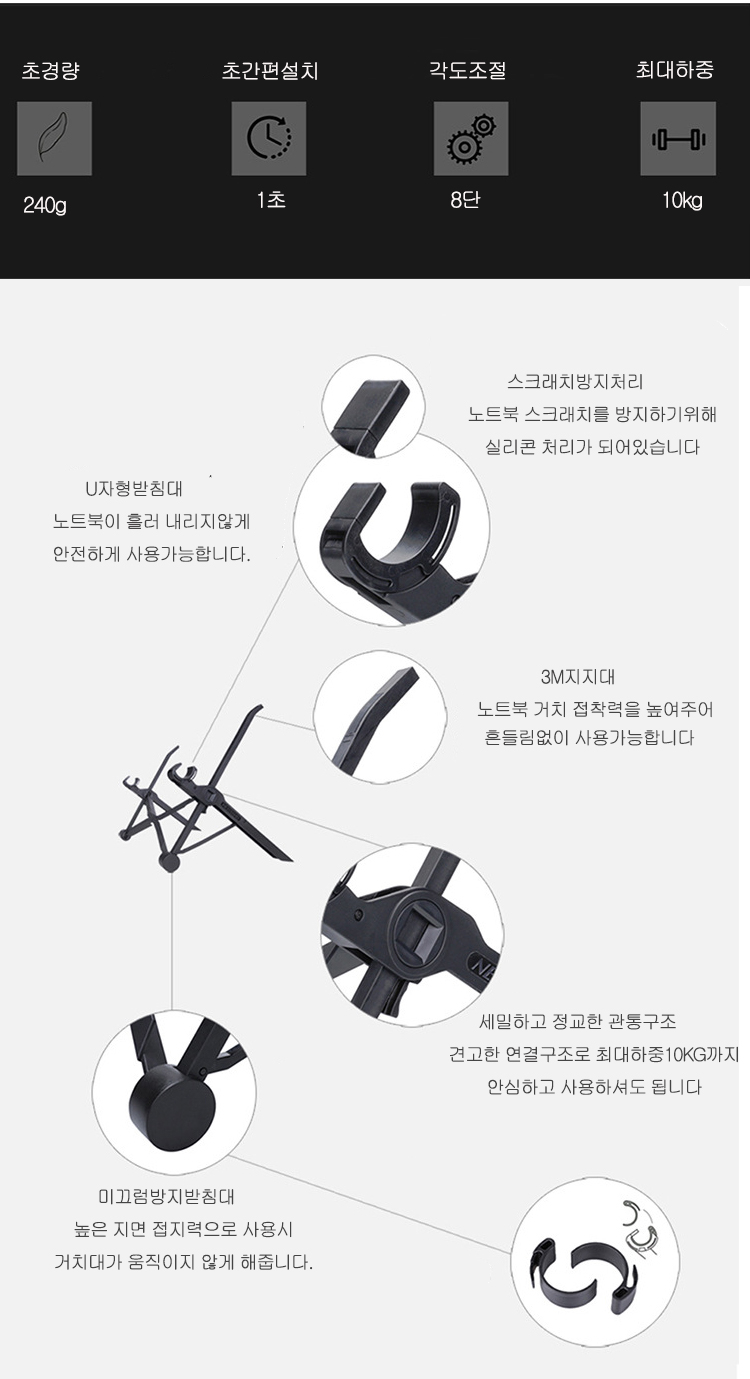 초경량

240g

초간편설치

1초

각도조절

8단

최대하중

10kg

스크래치방지처리
노트북 스크래치를 방지하기위해
실리콘 처리가 되어있습니다

U자형받침대
노트북이 흘러 내리지않게
안전하게 사용가능합니다.

3M지지대
노트북 거치 접착력을 높여주어
흔들림없이 사용가능합니다

세밀하고 정교한 관통구조
견고한 연결구조로 최대하중10KG까지
안심하고 사용하셔도 됩니다

미끄럼방지받침대
높은 지면 접지력으로 사용시
거치대가 움직이지 않게 해줍니다.