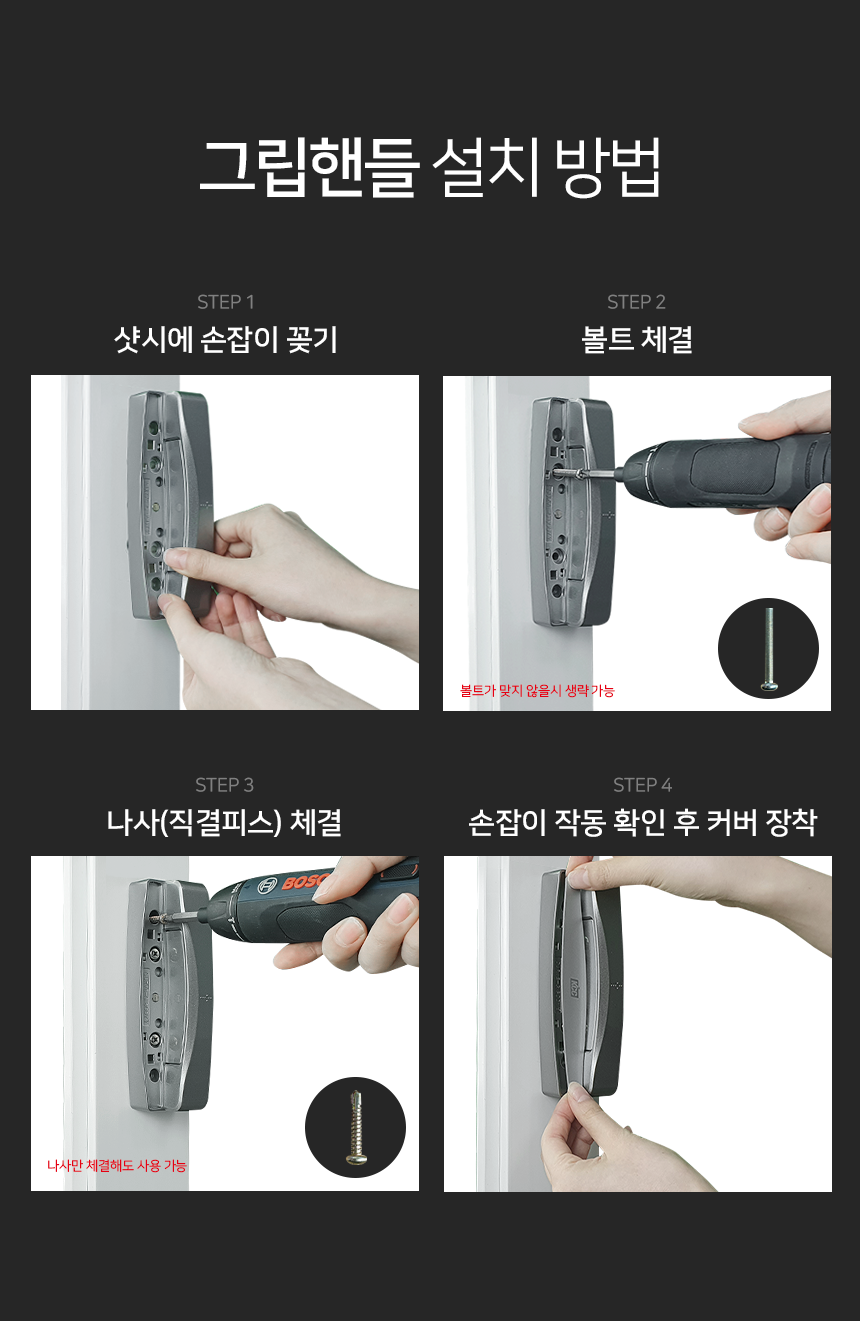 그립핸들 설치 방법

STEP 1
샷시에 손잡이 꽂기

STEP 2
볼트 체결

볼트가 맞지 않을시 생략 가능

STEP 3
나사(직결피스) 체결

BOSCH

나사만 체결해도 사용 가능

STEP 4
손잡이 작동 확인 후 커버 장착