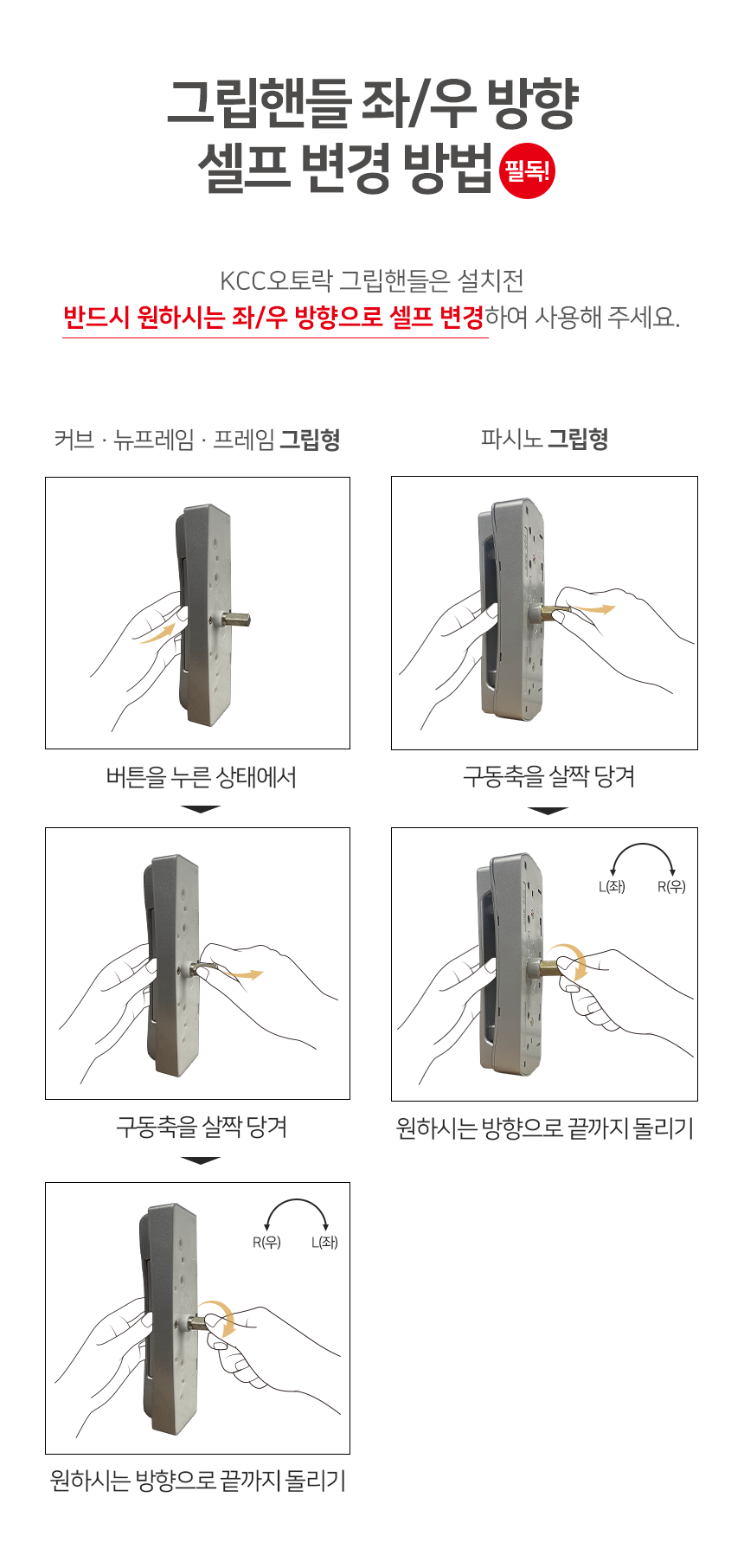 그립핸들 좌/우 방향
셀프 변경 방법 필독!

KCC오토락 그립핸들은 설치전
반드시 원하시는 좌/우 방향으로 셀프 변경하여 사용해 주세요.

커브 · 뉴프레임 · 프레임 그립형

버튼을 누른 상태에서

구동축을 살짝 당겨

R(우) L(좌)

원하시는 방향으로 끝까지 돌리기

파시노 그립형

구동축을 살짝 당겨

L(좌) R(우)

원하시는 방향으로 끝까지 돌리기