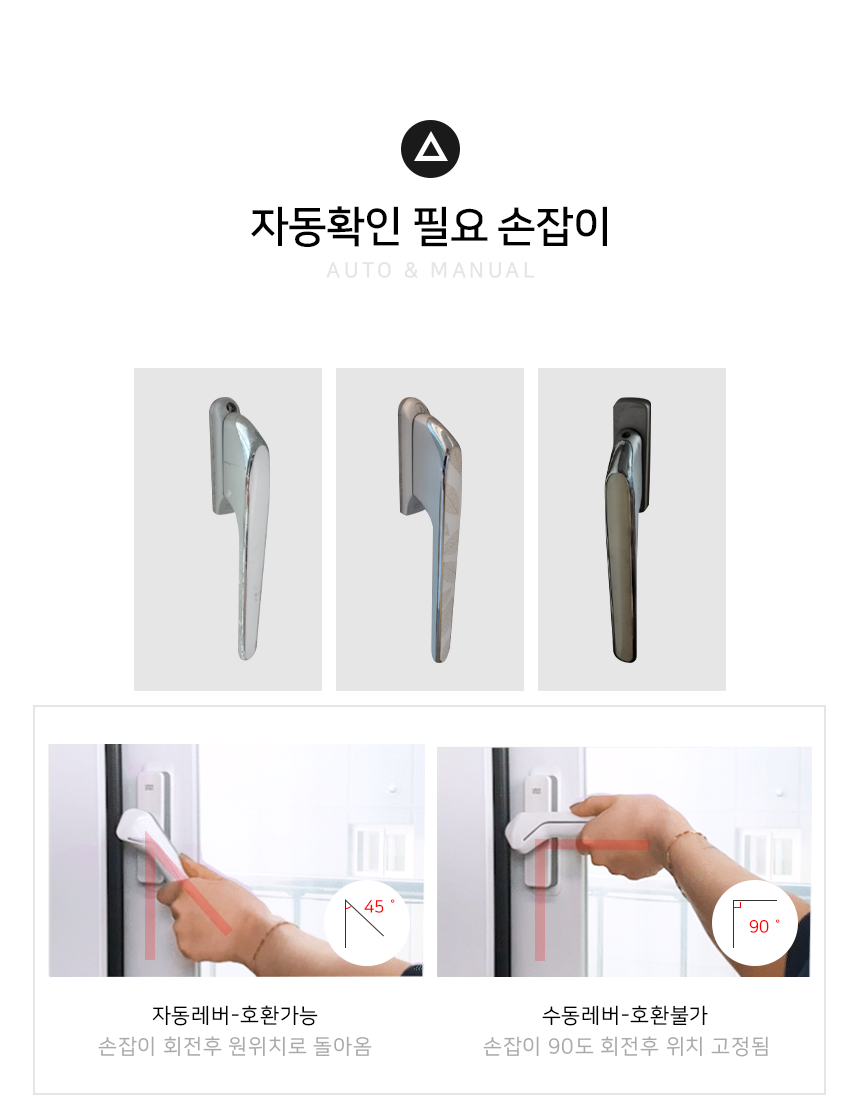 자동확인 필요 손잡이

AUTO & MANUAL

45 °

90 °

자동레버-호환가능
손잡이 회전후 원위치로 돌아옴

수동레버-호환불가
손잡이 90도 회전후 위치 고정됨