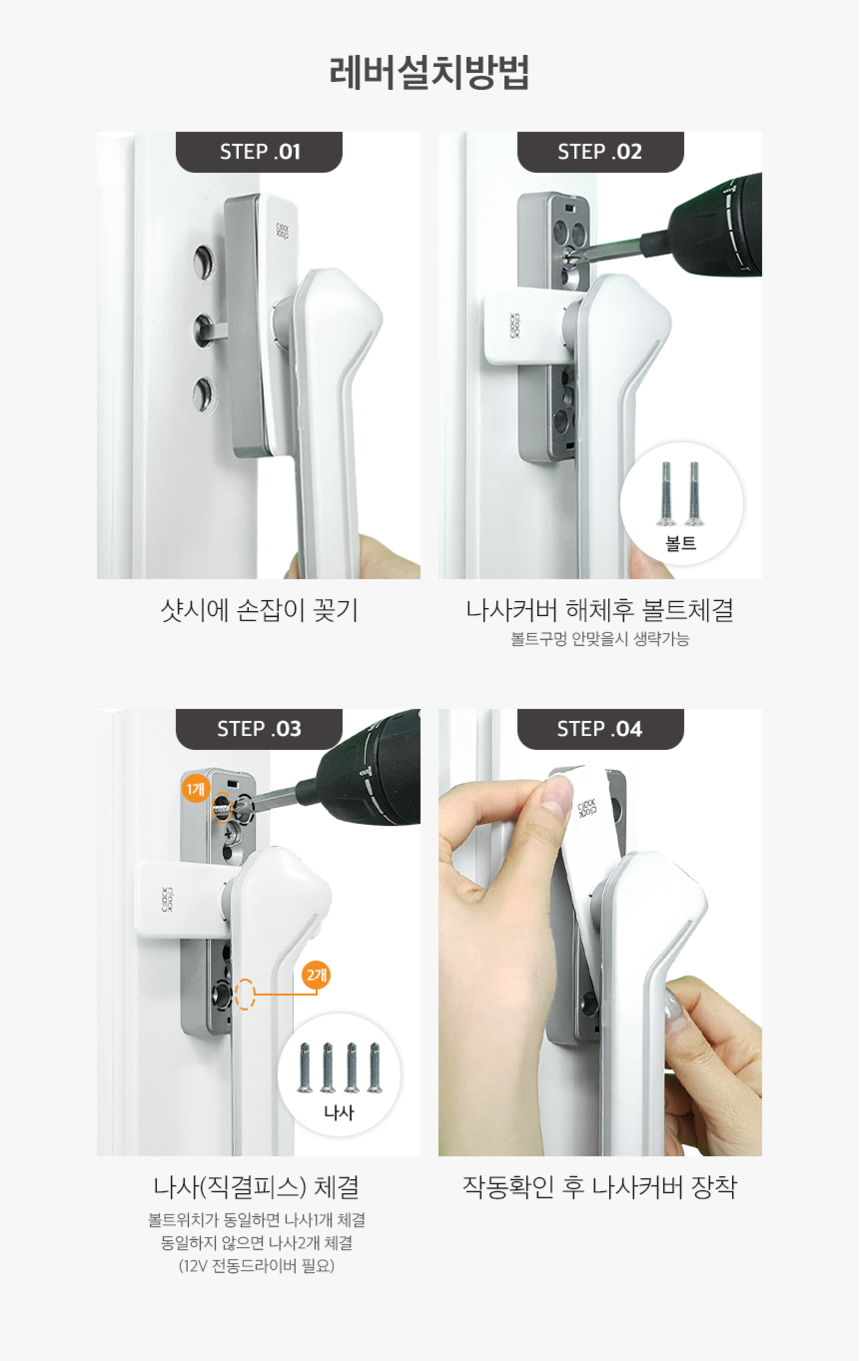 레버설치방법

STEP .01

clock lock

샷시에 손잡이 꽂기

STEP .02

clock lock

볼트

나사커버 해체후 볼트체결

볼트구멍 안맞을시 생략가능

STEP .03

1개

clock lock

2개

나사

나사(직결피스) 체결

볼트위치가 동일하면 나사1개 체결
동일하지 않으면 나사2개 체결
(12V 전동드라이버 필요)

STEP .04

clock lock

작동확인 후 나사커버 장착