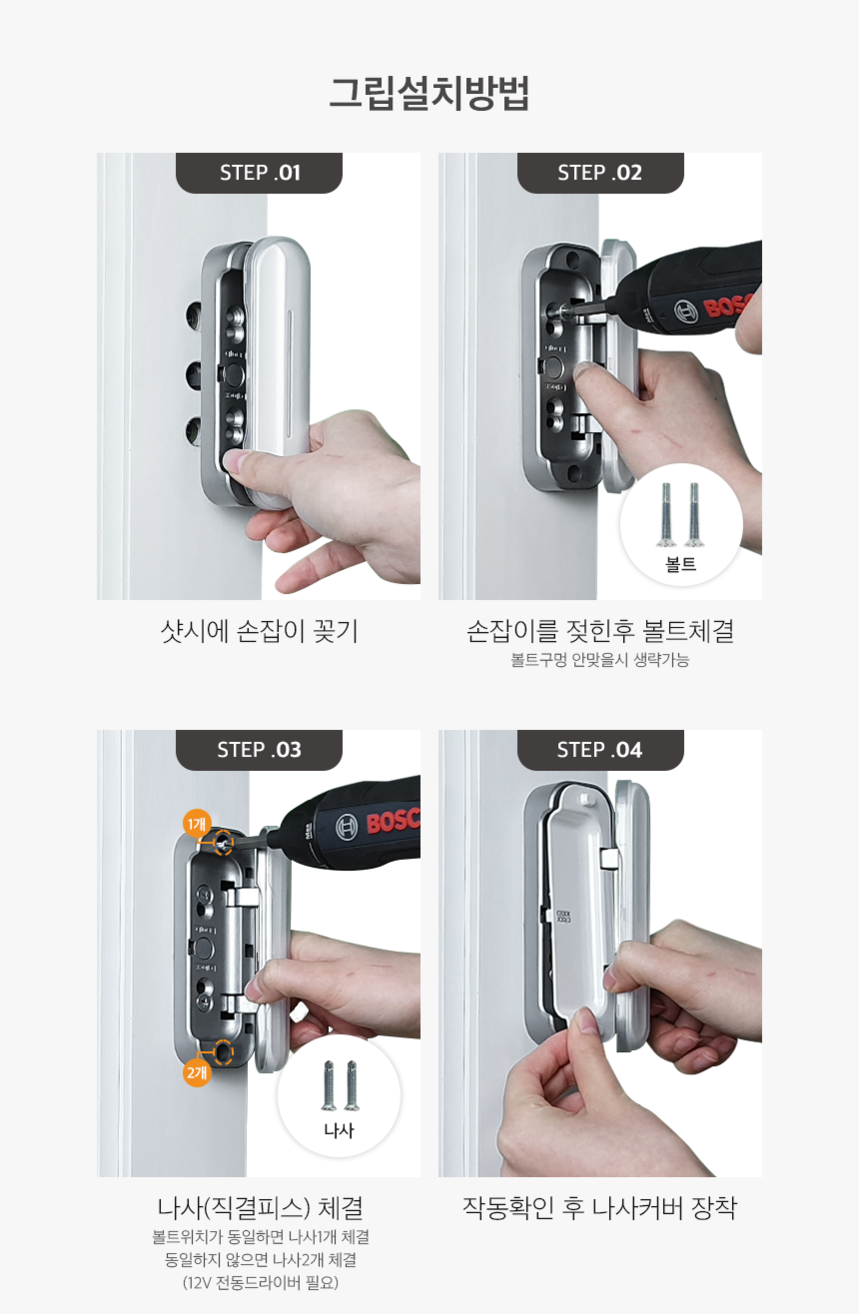 그립설치방법

STEP .01

샷시에 손잡이 꽂기

STEP .02

BOSCH

볼트

손잡이를 젖힌후 볼트체결

볼트구멍 안맞을시 생략가능

STEP .03

1개

BOSCH

2개

나사

나사(직결피스) 체결

볼트위치가 동일하면 나사1개 체결
동일하지 않으면 나사2개 체결
(12V 전동드라이버 필요)

STEP .04

작동확인 후 나사커버 장착