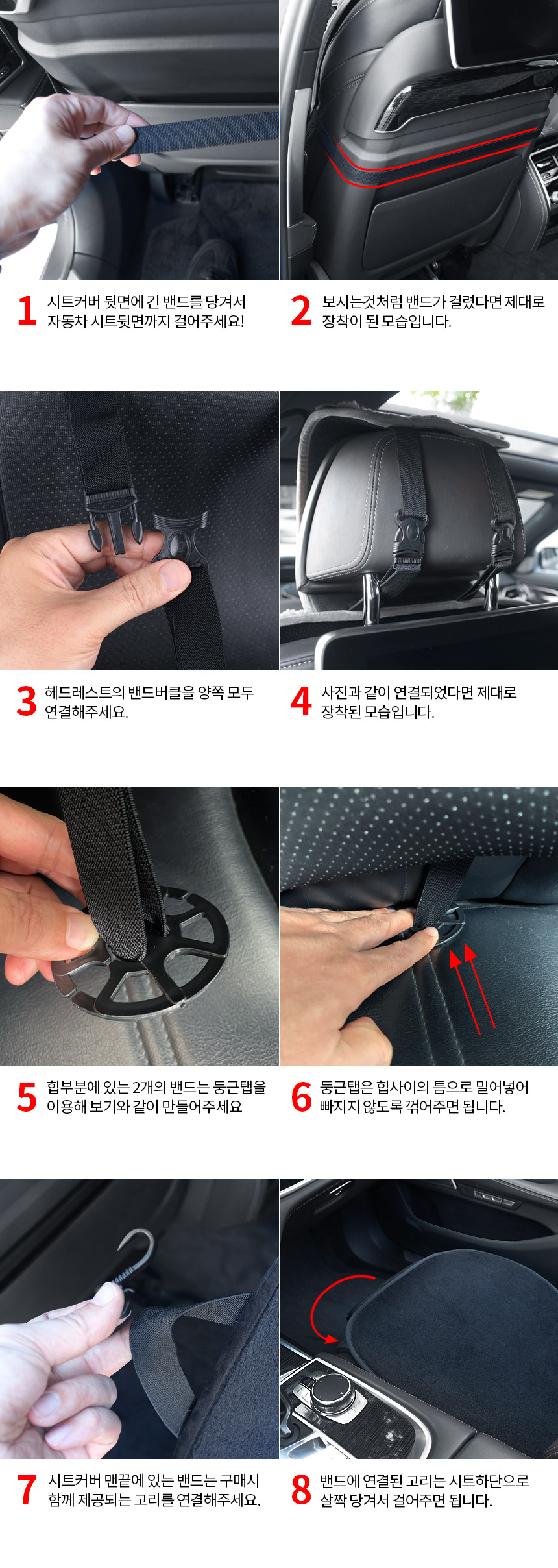 1 시트커버 뒷면에 긴 밴드를 당겨서 자동차 시트뒷면까지 걸어주세요!

2 보시는것처럼 밴드가 걸렸다면 제대로 장착이 된 모습입니다.

3 헤드레스트의 밴드버클을 양쪽 모두 연결해주세요.

4 사진과 같이 연결되었다면 제대로 장착된 모습입니다.

5 힙부분에 있는 2개의 밴드는 둥근탭을 이용해 보기와 같이 만들어주세요

6 둥근탭은 힙사이의 틈으로 밀어넣어 빠지지 않도록 꺾어주면 됩니다.

7 시트커버 맨끝에 있는 밴드는 구매시 함께 제공되는 고리를 연결해주세요.

8 밴드에 연결된 고리는 시트하단으로 살짝 당겨서 걸어주면 됩니다.