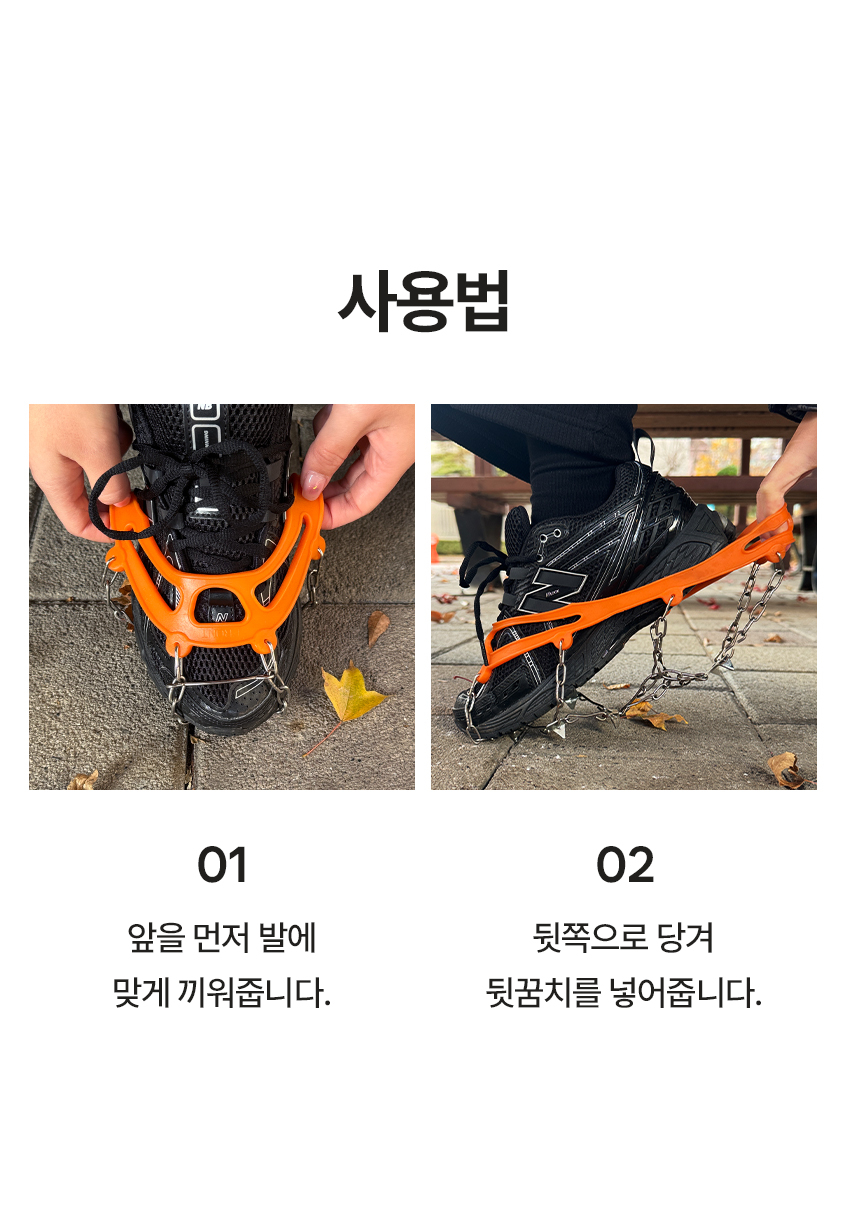 사용법

01

앞을 먼저 발에 맞게 끼워줍니다.

02

뒷쪽으로 당겨 뒷꿈치를 넣어줍니다.