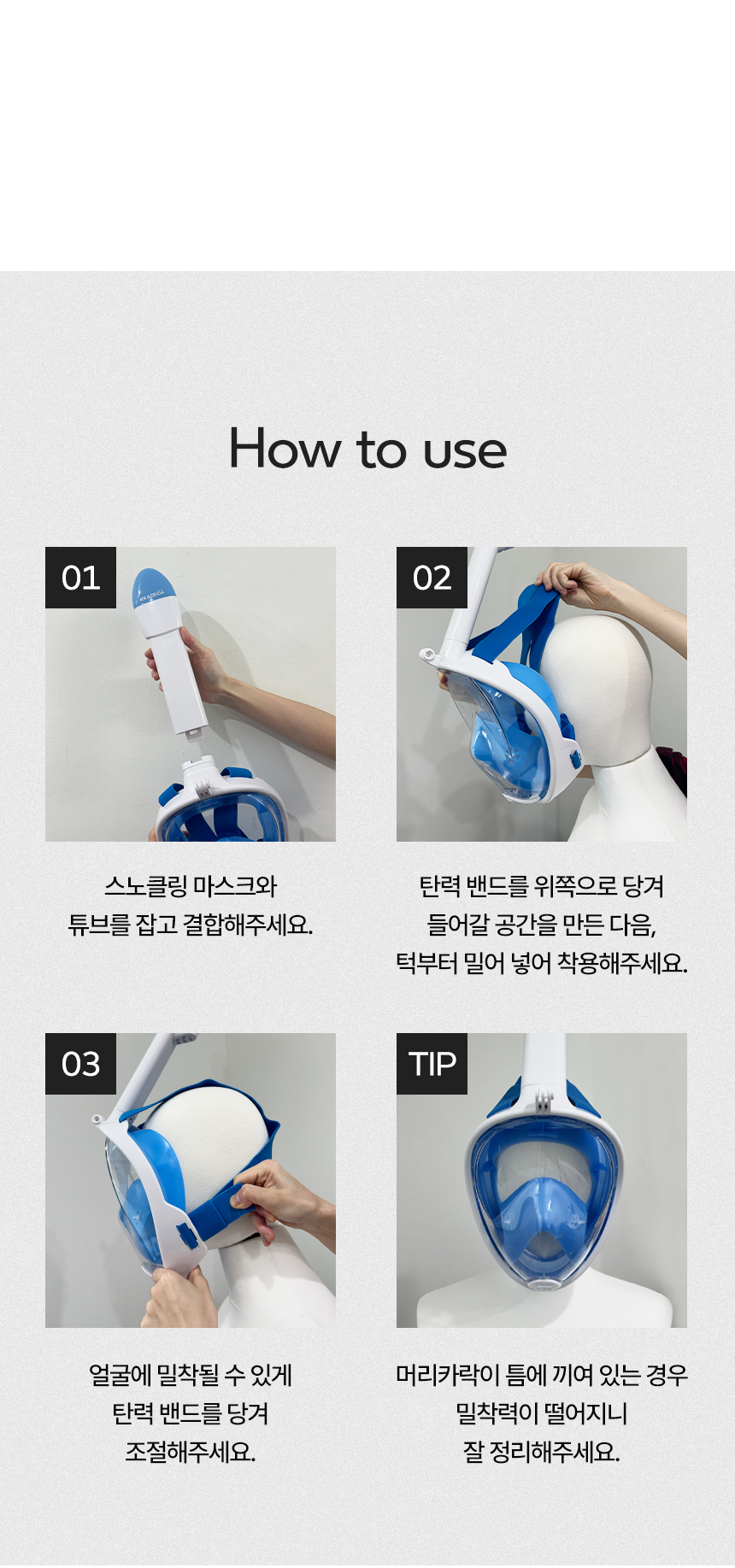 How to use

01

KKAEBIDA

스노클링 마스크와
튜브를 잡고 결합해주세요.

02

탄력 밴드를 위쪽으로 당겨
들어갈 공간을 만든 다음,
턱부터 밀어 넣어 착용해주세요.

03

얼굴에 밀착될 수 있게
탄력 밴드를 당겨
조절해주세요.

TIP

머리카락이 틈에 끼여 있는 경우
밀착력이 떨어지니
잘 정리해주세요.