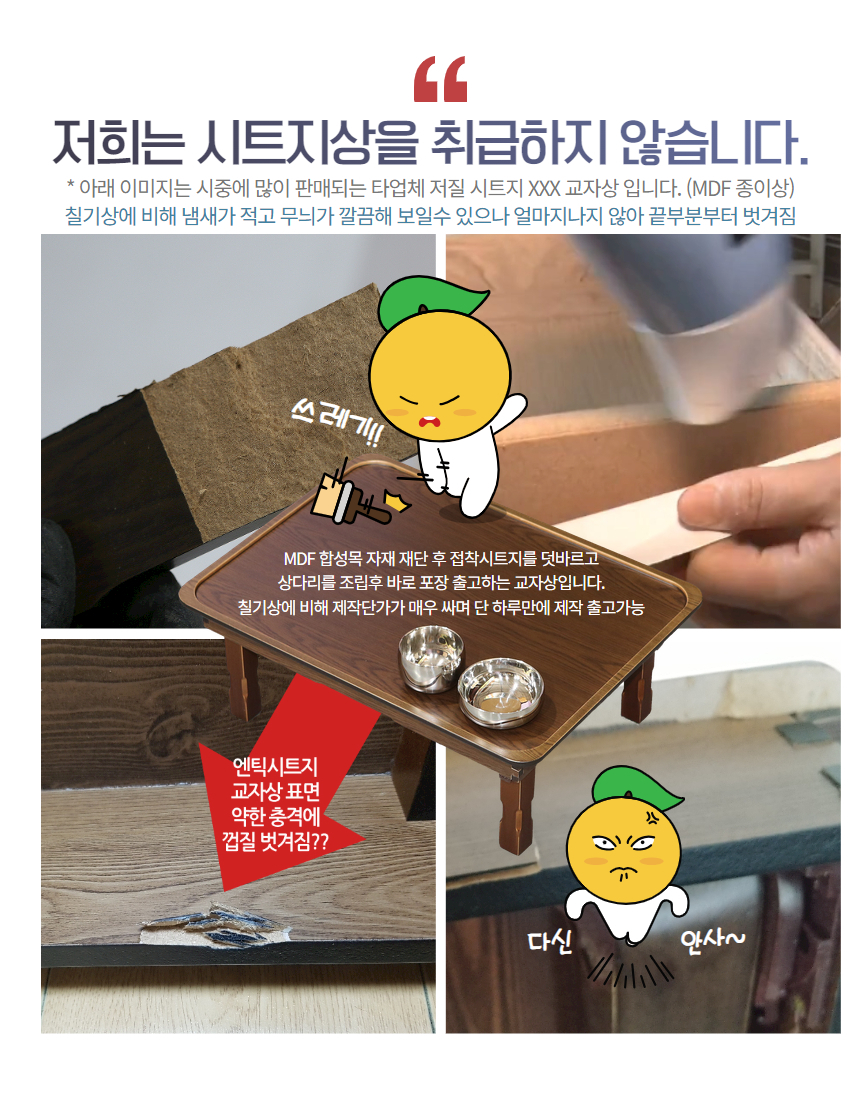 “

저희는 시트지상을 취급하지 않습니다.

* 아래 이미지는 시중에 많이 판매되는 타업체 저질 시트지 XXX 교자상 입니다. (MDF 종이상)
칠기상에 비해 냄새가 적고 무늬가 깔끔해 보일수 있으나 얼마지나지 않아 끝부분부터 벗겨짐

쓰레기!!

MDF 합성목 자재 재단 후 접착시트지를 덧바르고 상다리를 조립후 바로 포장 출고하는 교자상입니다. 칠기상에 비해 제작단가가 매우 싸며 단 하루만에 제작 출고가능

엔틱시트지 교자상 표면 약한 충격에 껍질 벗겨짐??

다신 안사~