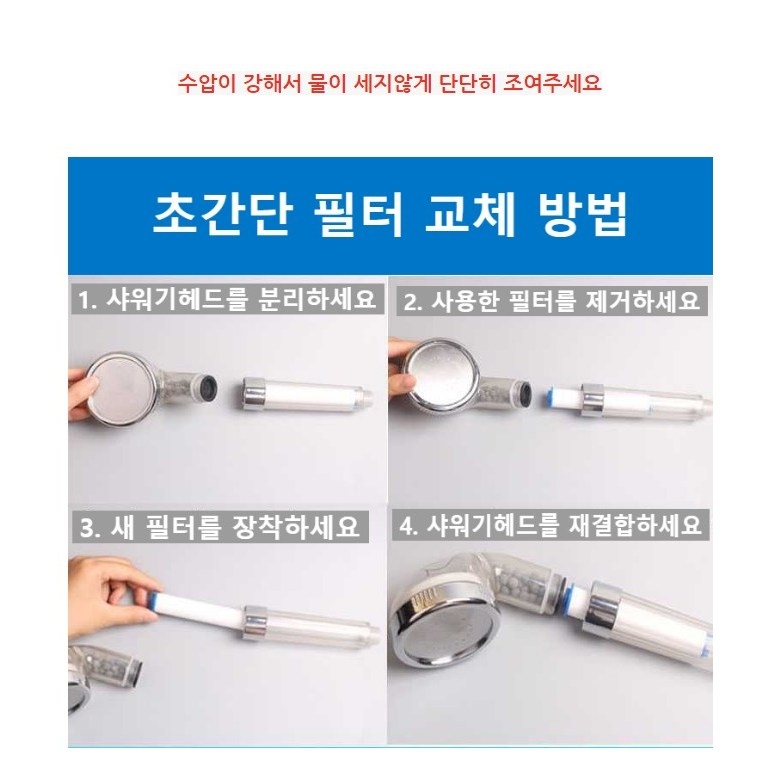 수압이 강해서 물이 세지않게 단단히 조여주세요

초간단 필터 교체 방법

1. 샤워기헤드를 분리하세요

2. 사용한 필터를 제거하세요

3. 새 필터를 장착하세요

4. 샤워기헤드를 재결합하세요