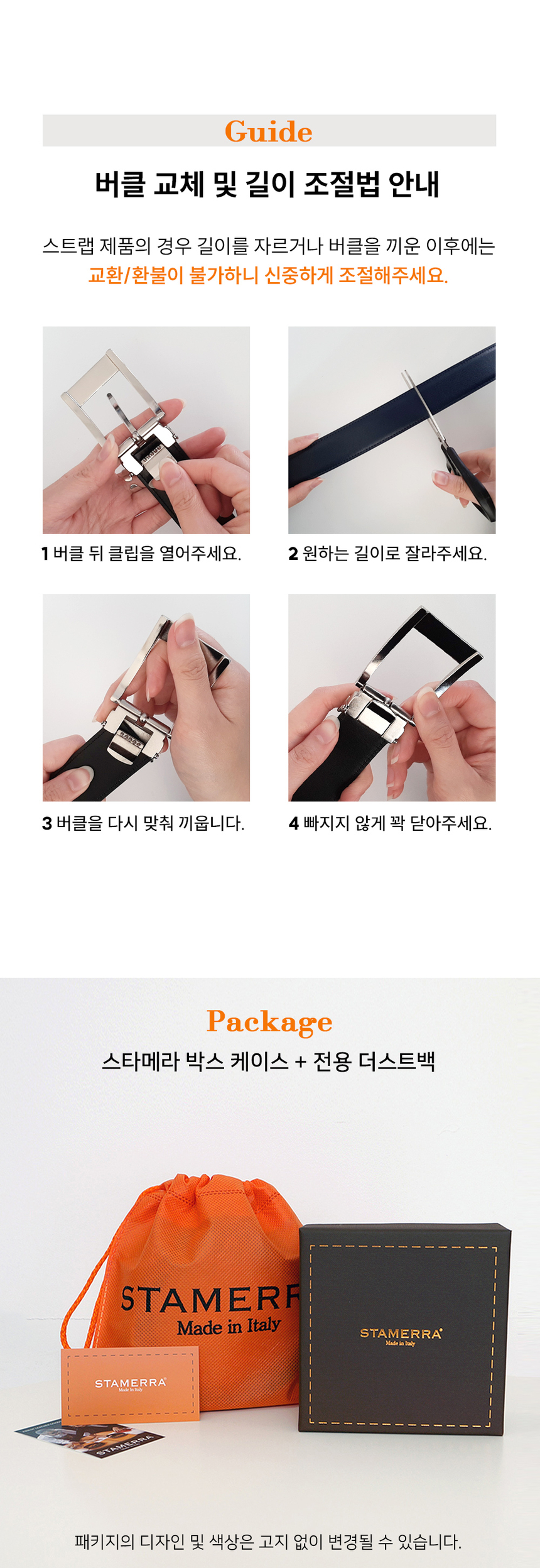 Guide

버클 교체 및 길이 조절법 안내

스트랩 제품의 경우 길이를 자르거나 버클을 끼운 이후에는 교환/환불이 불가하니 신중하게 조절해주세요.

1 버클 뒤 클립을 열어주세요.

2 원하는 길이로 잘라주세요.

3 버클을 다시 맞춰 끼웁니다.

4 빠지지 않게 꽉 닫아주세요.

Package

스타메라 박스 케이스 + 전용 더스트백

STAMERR
Made in Italy

STAMERRA
Made in Italy

STAMERRA
Made in Italy

STAMERRA

패키지의 디자인 및 색상은 고지 없이 변경될 수 있습니다.