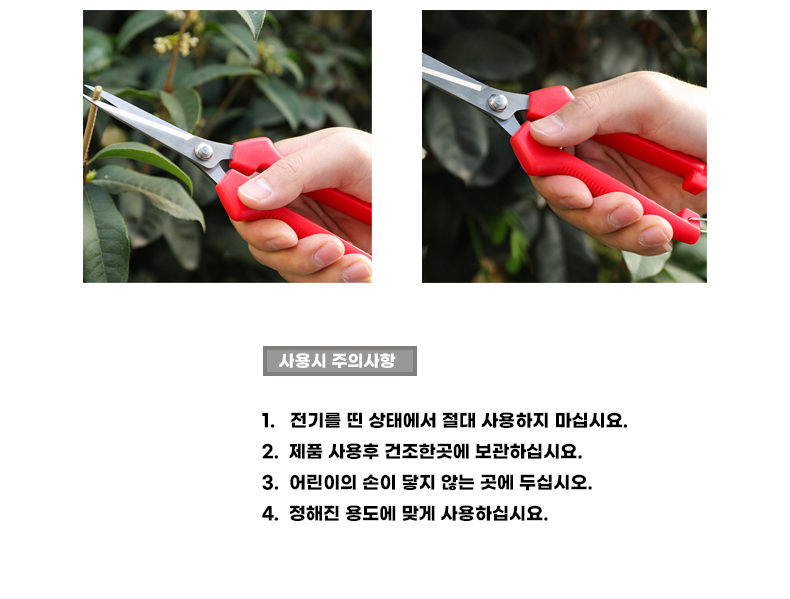 사용시 주의사항

1. 전기를 띤 상태에서 절대 사용하지 마십시요.
2. 제품 사용후 건조한곳에 보관하십시요.
3. 어린이의 손이 닿지 않는 곳에 두십시오.
4. 정해진 용도에 맞게 사용하십시요.