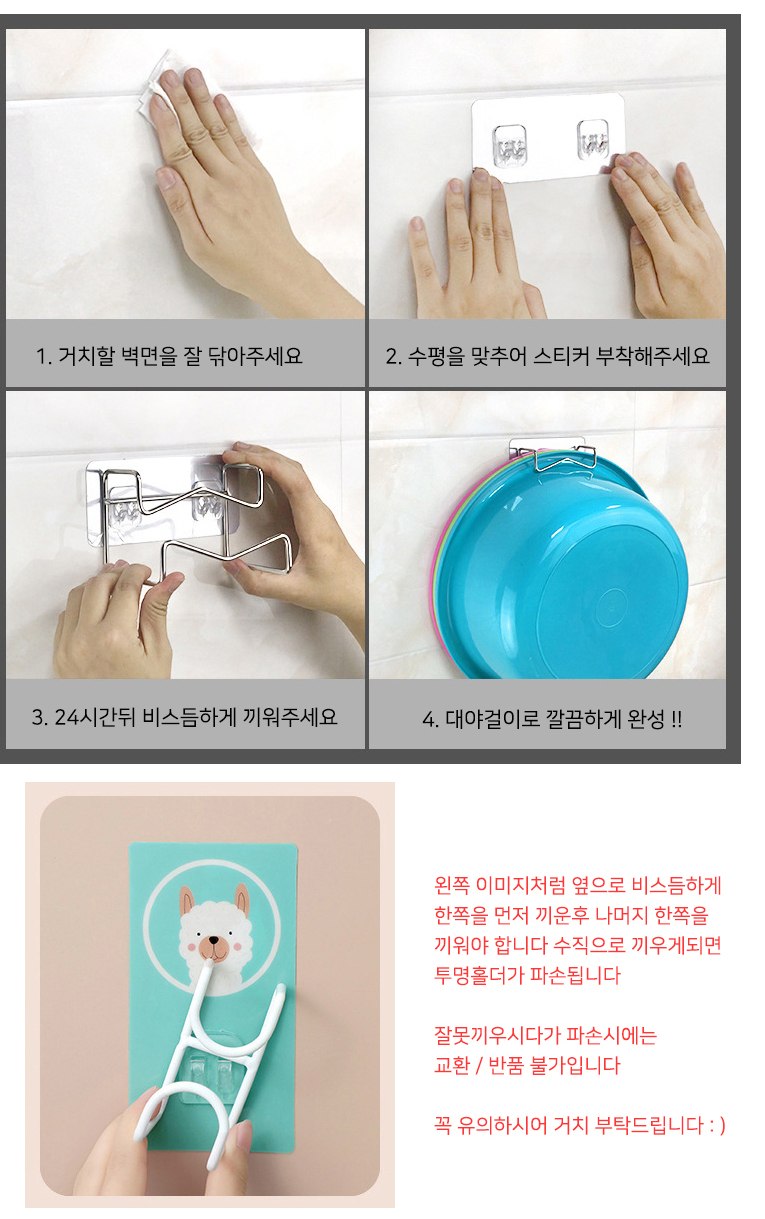 1. 거치할 벽면을 잘 닦아주세요

2. 수평을 맞추어 스티커 부착해주세요

3. 24시간뒤 비스듬하게 끼워주세요

4. 대야걸이로 깔끔하게 완성 !!

왼쪽 이미지처럼 옆으로 비스듬하게 한쪽을 먼저 끼운후 나머지 한쪽을 끼워야 합니다 수직으로 끼우게되면 투명홀더가 파손됩니다

잘못끼우시다가 파손시에는 교환 / 반품 불가입니다

꼭 유의하시어 거치 부탁드립니다 : )