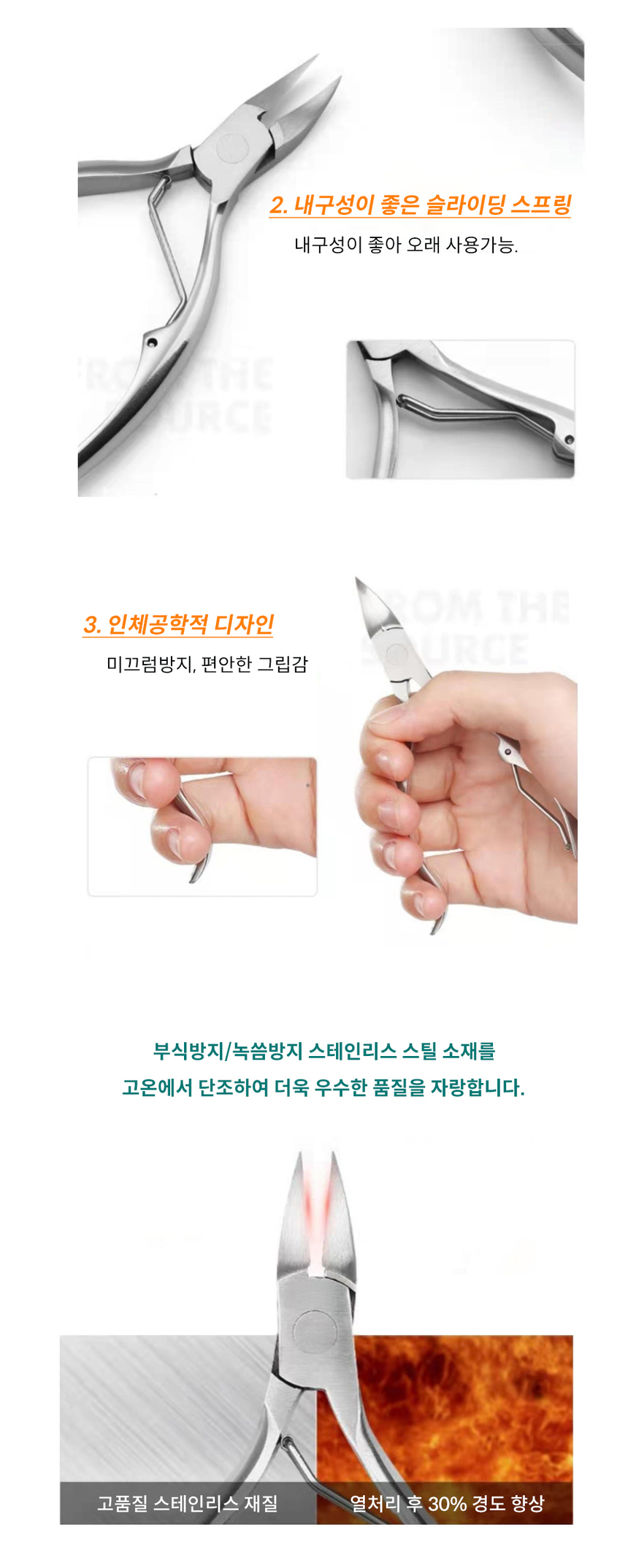 2. 내구성이 좋은 슬라이딩 스프링

내구성이 좋아 오래 사용가능.

FROM THE SOURCE

3. 인체공학적 디자인

미끄럼방지, 편안한 그립감

FROM THE SOURCE

부식방지/녹씀방지 스테인리스 스틸 소재를 고온에서 단조하여 더욱 우수한 품질을 자랑합니다.

고품질 스테인리스 재질

열처리 후 30% 경도 향상