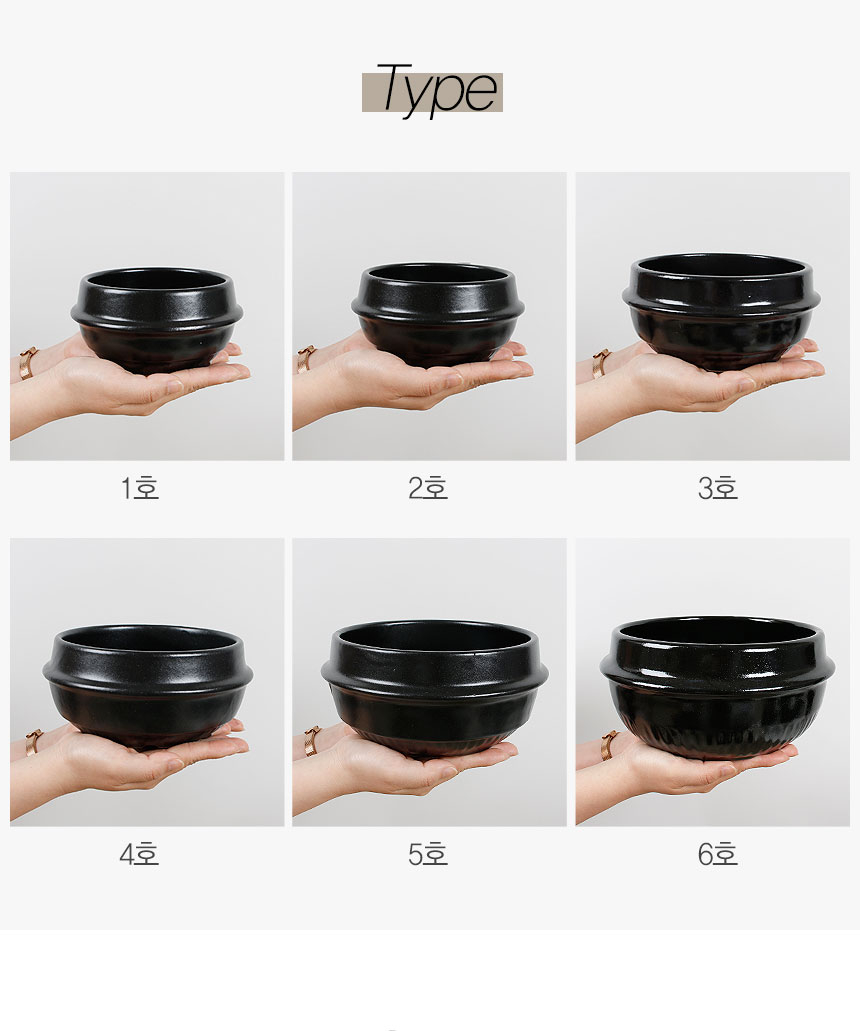 Type

1호

2호

3호

4호

5호

6호