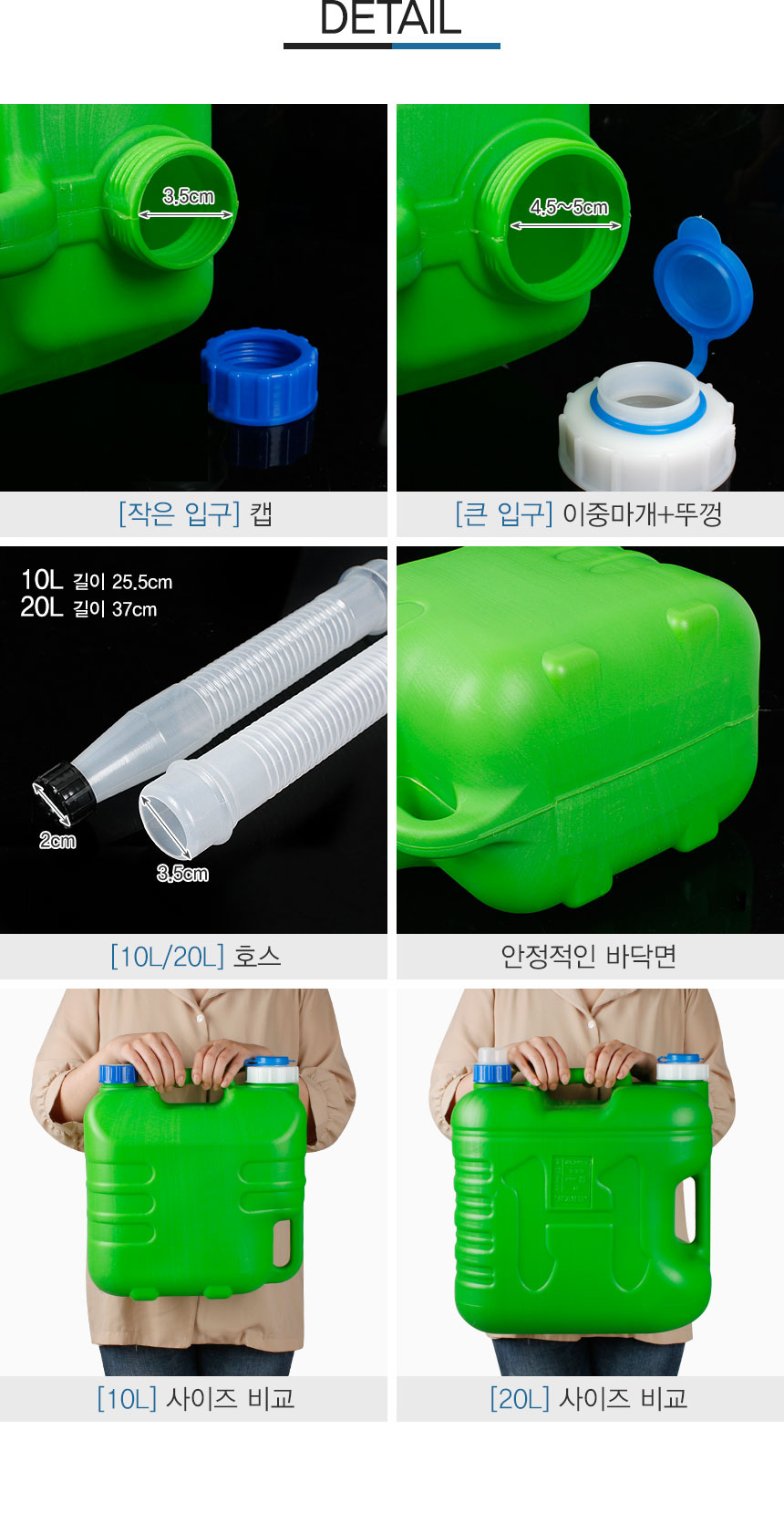 DETAIL

3.5cm

[작은 입구] 캡

4.5~5cm

[큰 입구] 이중마개+뚜껑

10L 길이 25.5cm
20L 길이 37cm

2cm

3.5cm

[10L/20L] 호스

안정적인 바닥면

[10L] 사이즈 비교

[20L] 사이즈 비교