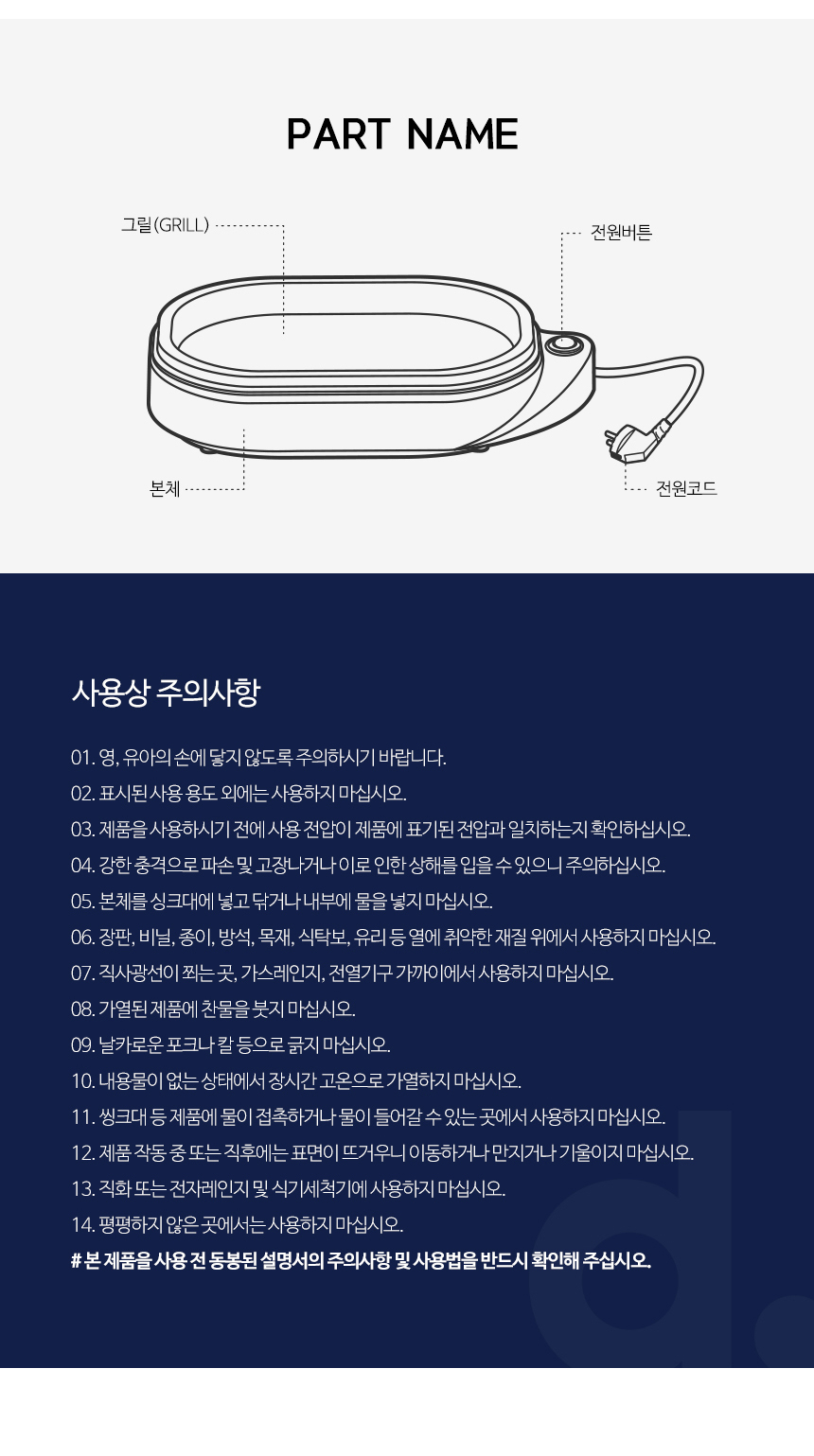 PART NAME

그릴(GRILL)

전원버튼

본체

전원코드

사용상 주의사항

01. 영, 유아의 손에 닿지 않도록 주의하시기 바랍니다.
02. 표시된 사용 용도 외에는 사용하지 마십시오.
03. 제품을 사용하시기 전에 사용 전압이 제품에 표기된 전압과 일치하는지 확인하십시오.
04. 강한 충격으로 파손 및 고장나거나 이로 인한 상해를 입을 수 있으니 주의하십시오.
05. 본체를 싱크대에 넣고 닦거나 내부에 물을 넣지 마십시오.
06. 장판, 비닐, 종이, 방석, 목재, 식탁보, 유리 등 열에 취약한 재질 위에서 사용하지 마십시오.
07. 직사광선이 쬐는 곳, 가스레인지, 전열기구 가까이에서 사용하지 마십시오.
08. 가열된 제품에 찬물을 붓지 마십시오.
09. 날카로운 포크나 칼 등으로 긁지 마십시오.
10. 내용물이 없는 상태에서 장시간 고온으로 가열하지 마십시오.
11. 씽크대 등 제품에 물이 접촉하거나 물이 들어갈 수 있는 곳에서 사용하지 마십시오.
12. 제품 작동 중 또는 직후에는 표면이 뜨거우니 이동하거나 만지거나 기울이지 마십시오.
13. 직화 또는 전자레인지 및 식기세척기에 사용하지 마십시오.
14. 평평하지 않은 곳에서는 사용하지 마십시오.
# 본 제품을 사용 전 동봉된 설명서의 주의사항 및 사용법을 반드시 확인해 주십시오.