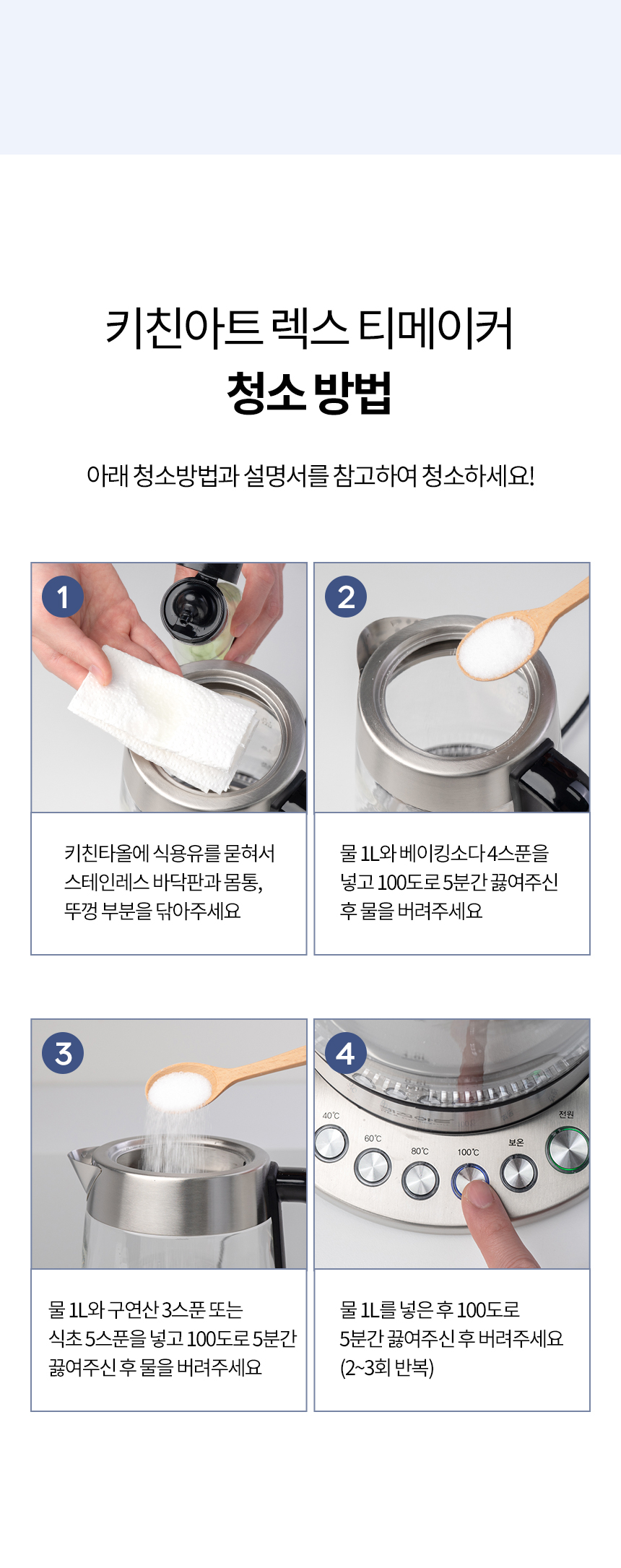 키친아트 렉스 티메이커
청소 방법

아래 청소방법과 설명서를 참고하여 청소하세요!

1

키친타올에 식용유를 묻혀서 스테인레스 바닥판과 몸통, 뚜껑 부분을 닦아주세요

2

물 1L와 베이킹소다 4스푼을 넣고 100도로 5분간 끓여주신 후 물을 버려주세요

3

물 1L와 구연산 3스푼 또는 식초 5스푼을 넣고 100도로 5분간 끓여주신 후 물을 버려주세요

4

40℃ 60℃ 80℃ 100℃ 보온 전원

물 1L를 넣은 후 100도로 5분간 끓여주신 후 버려주세요 (2~3회 반복)