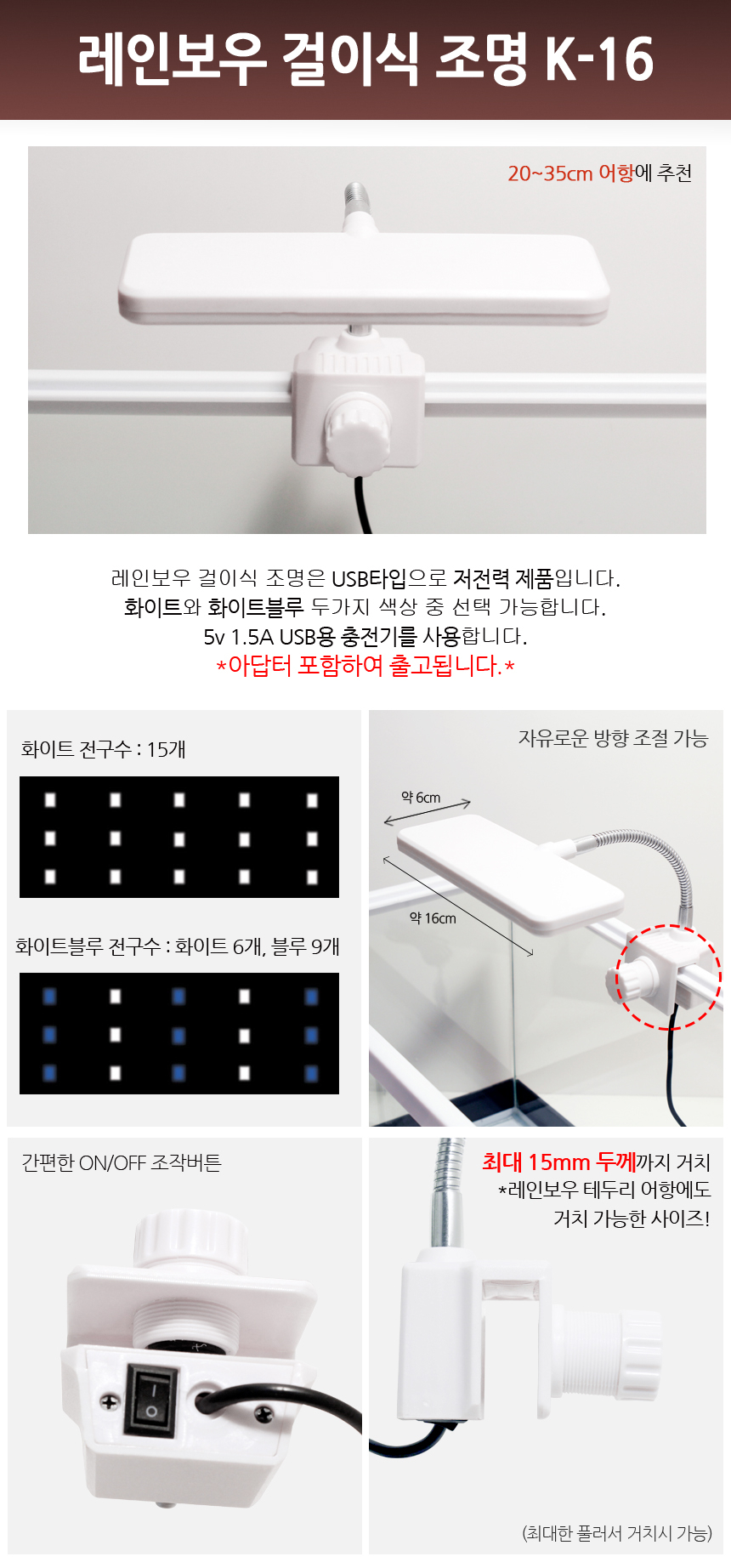 레인보우 걸이식 조명 K-16

20~35cm 어항에 추천

레인보우 걸이식 조명은 USB타입으로 저전력 제품입니다.
화이트와 화이트블루 두가지 색상 중 선택 가능합니다.
5v 1.5A USB용 충전기를 사용합니다.
*아답터 포함하여 출고됩니다.*

화이트 전구수 : 15개

화이트블루 전구수 : 화이트 6개, 블루 9개

자유로운 방향 조절 가능

약 6cm

약 16cm

간편한 ON/OFF 조작버튼

최대 15mm 두께까지 거치
*레인보우 테두리 어항에도
거치 가능한 사이즈!

(최대한 풀러서 거치시 가능)