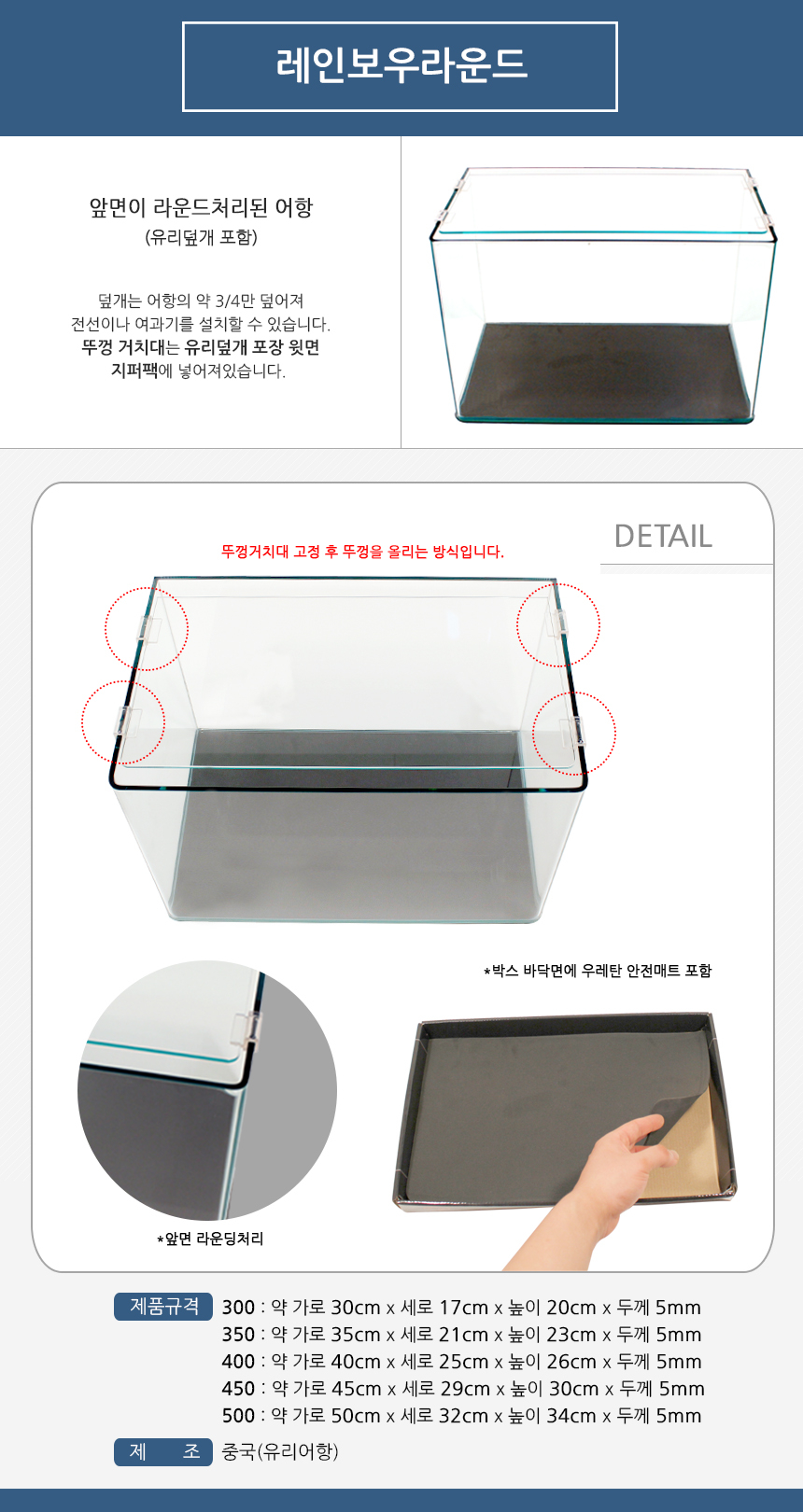 레인보우라운드

앞면이 라운드처리된 어항
(유리덮개 포함)

덮개는 어항의 약 3/4만 덮어져
전선이나 여과기를 설치할 수 있습니다.
뚜껑 거치대는 유리덮개 포장 윗면
지퍼팩에 넣어져있습니다.

DETAIL

뚜껑거치대 고정 후 뚜껑을 올리는 방식입니다.

*박스 바닥면에 우레탄 안전매트 포함

*앞면 라운딩처리

제품규격 300 : 약 가로 30cm x 세로 17cm x 높이 20cm x 두께 5mm
350 : 약 가로 35cm x 세로 21cm x 높이 23cm x 두께 5mm
400 : 약 가로 40cm x 세로 25cm x 높이 26cm x 두께 5mm
450 : 약 가로 45cm x 세로 29cm x 높이 30cm x 두께 5mm
500 : 약 가로 50cm x 세로 32cm x 높이 34cm x 두께 5mm

제 조 중국(유리어항)