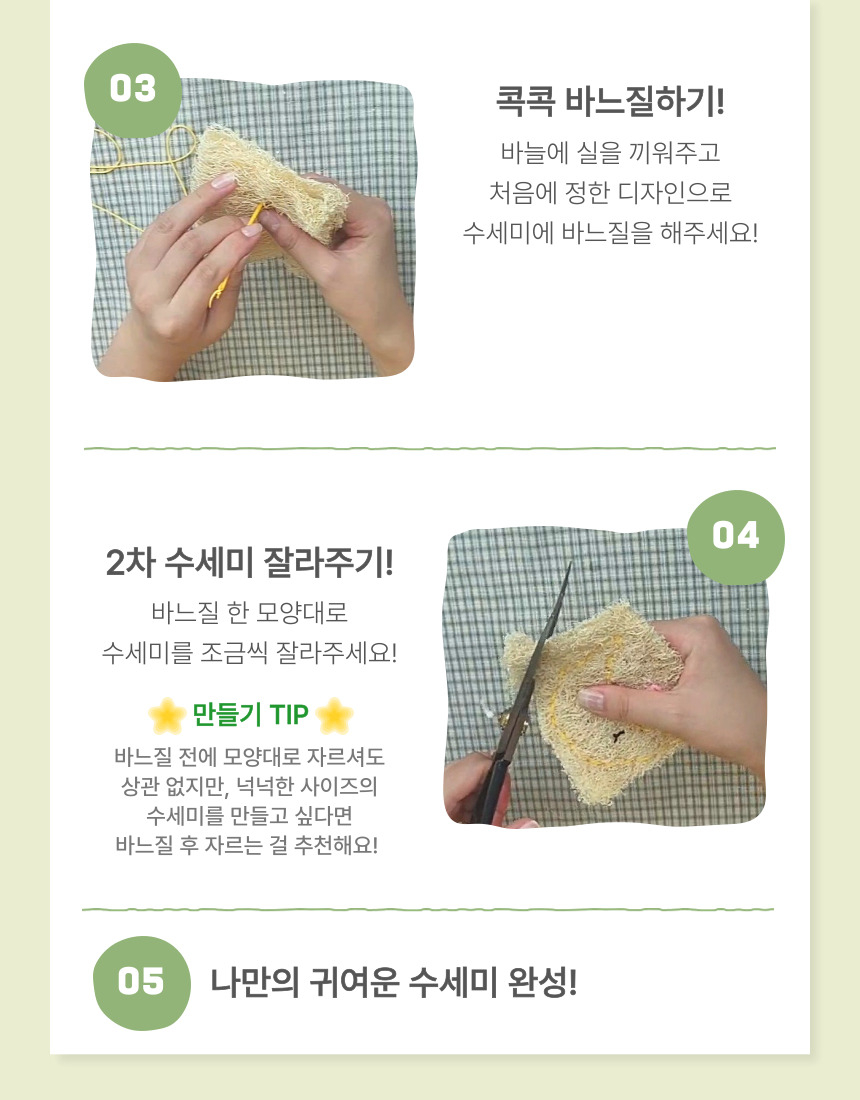 03

콕콕 바느질하기!

바늘에 실을 끼워주고
처음에 정한 디자인으로
수세미에 바느질을 해주세요!

04

2차 수세미 잘라주기!

바느질 한 모양대로
수세미를 조금씩 잘라주세요!

만들기 TIP

바느질 전에 모양대로 자르셔도
상관 없지만, 넉넉한 사이즈의
수세미를 만들고 싶다면
바느질 후 자르는 걸 추천해요!

05

나만의 귀여운 수세미 완성!