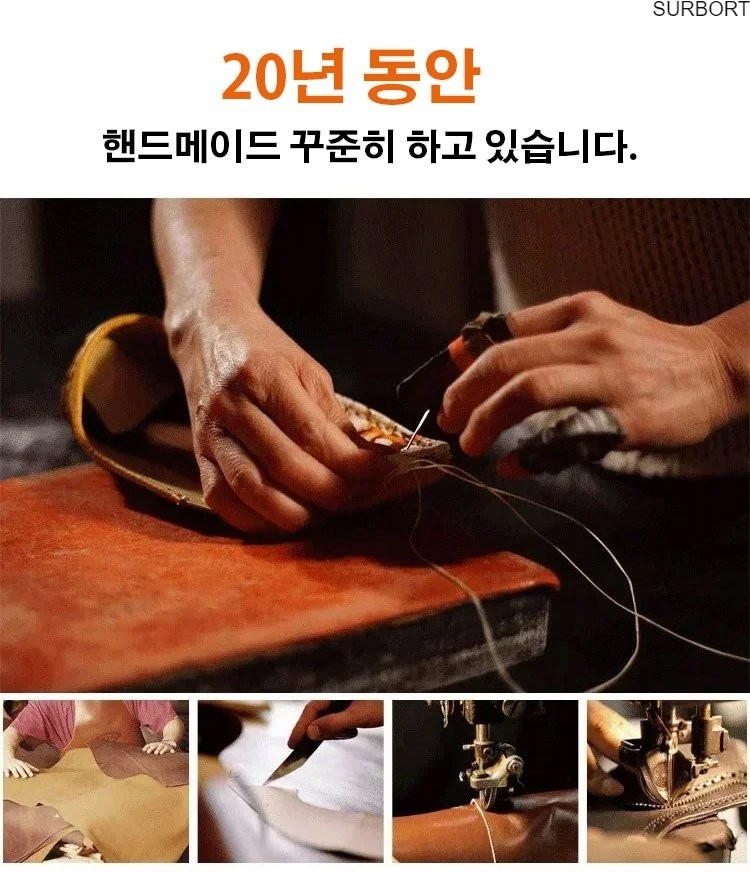 SURBORT

20년 동안

핸드메이드 꾸준히 하고 있습니다.