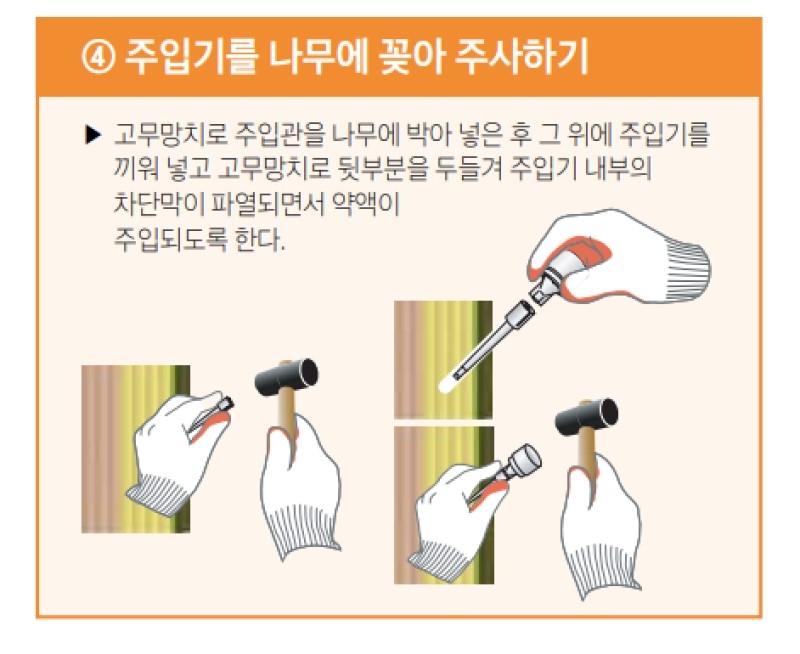 ④ 주입기를 나무에 꽂아 주사하기

▶ 고무망치로 주입관을 나무에 박아 넣은 후 그 위에 주입기를 끼워 넣고 고무망치로 뒷부분을 두들겨 주입기 내부의 차단막이 파열되면서 약액이 주입되도록 한다.