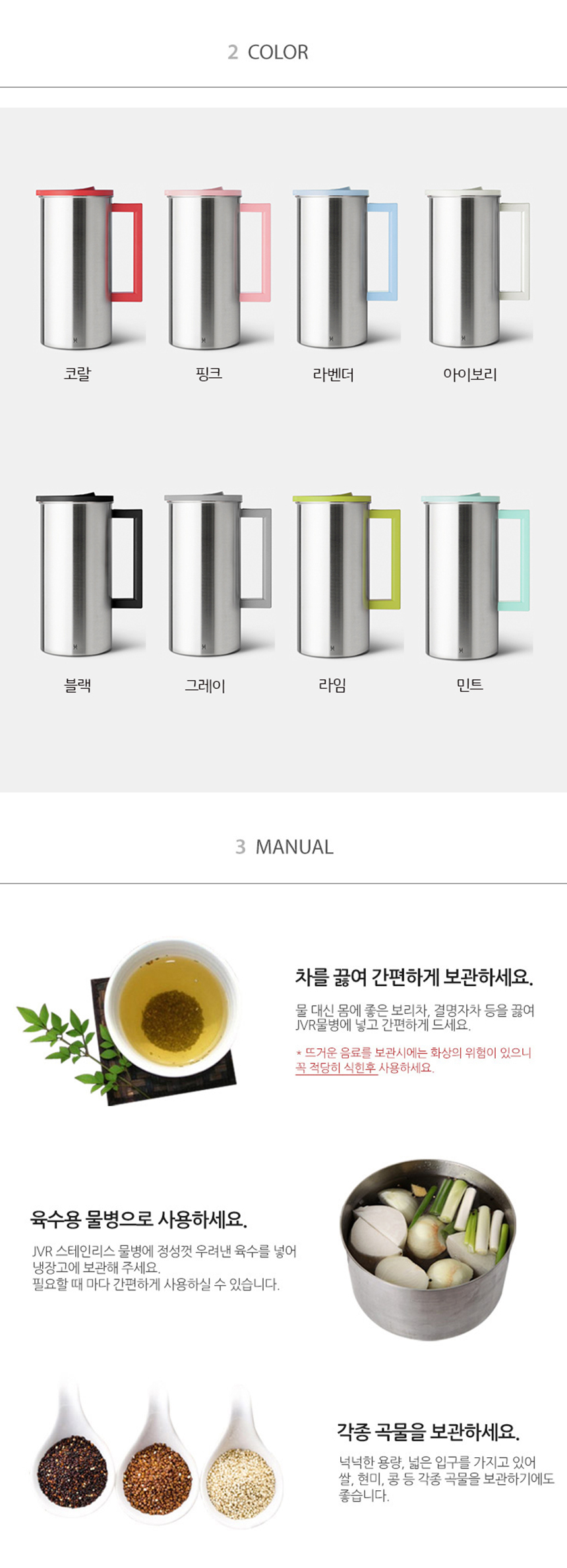 2 COLOR

코랄

핑크

라벤더

아이보리

블랙

그레이

라임

민트

3 MANUAL

차를 끓여 간편하게 보관하세요.

물 대신 몸에 좋은 보리차, 결명자차 등을 끓여 JVR물병에 넣고 간편하게 드세요.

* 뜨거운 음료를 보관시에는 화상의 위험이 있으니 꼭 적당히 식힌후 사용하세요.

육수용 물병으로 사용하세요.

JVR 스테인리스 물병에 정성껏 우려낸 육수를 넣어 냉장고에 보관해 주세요.
필요할 때 마다 간편하게 사용하실 수 있습니다.

각종 곡물을 보관하세요.

넉넉한 용량, 넓은 입구를 가지고 있어 쌀, 현미, 콩 등 각종 곡물을 보관하기에도 좋습니다.