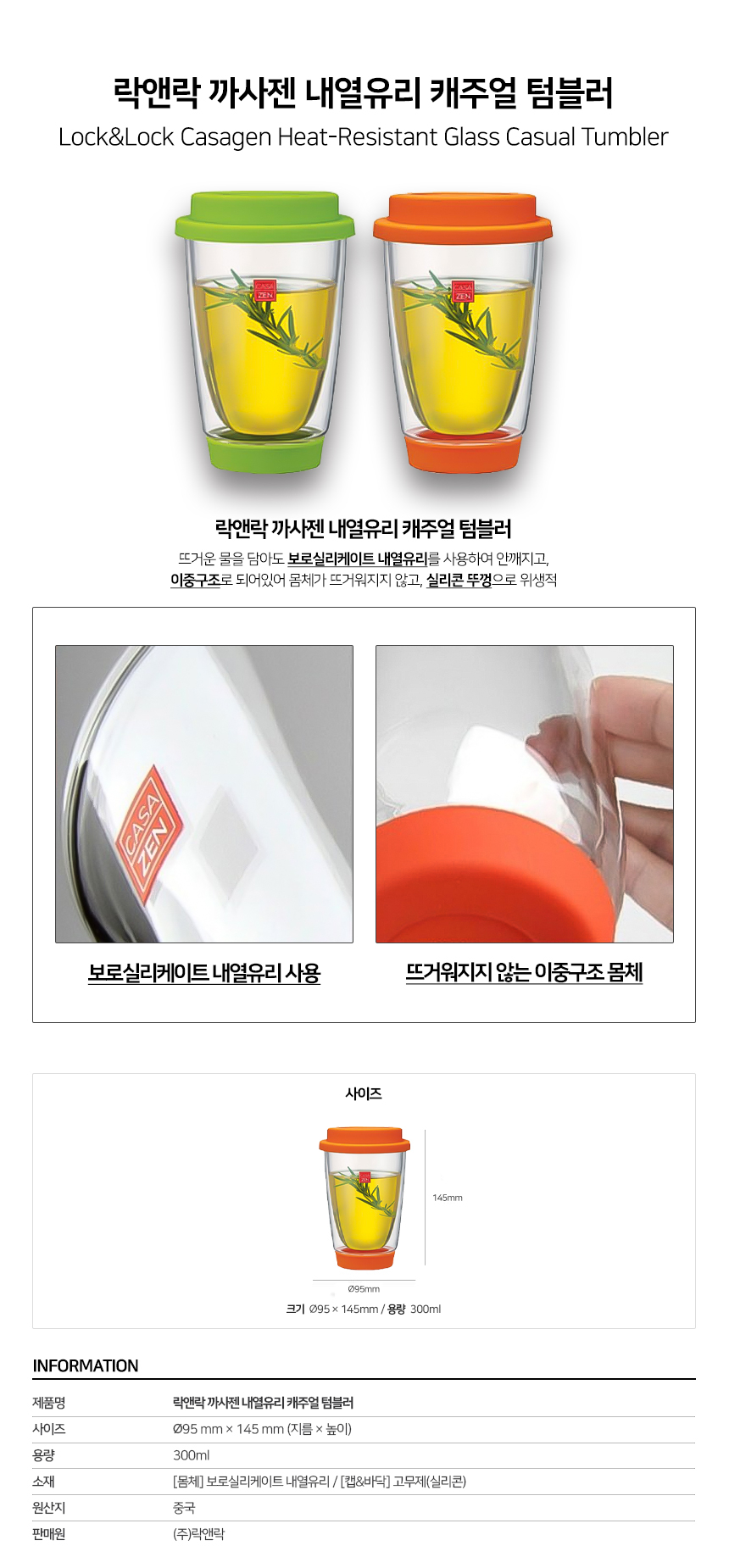 락앤락 까사젠 내열유리 캐주얼 텀블러
Lock&Lock Casagen Heat-Resistant Glass Casual Tumbler

CASA ZEN

CASA ZEN

락앤락 까사젠 내열유리 캐주얼 텀블러
뜨거운 물을 담아도 보로실리케이트 내열유리를 사용하여 안깨지고, 이중구조로 되어있어 몸체가 뜨거워지지 않고, 실리콘 뚜껑으로 위생적

CASA ZEN

보로실리케이트 내열유리 사용

뜨거워지지 않는 이중구조 몸체

사이즈

145mm

Ø95mm

크기 Ø95 × 145mm / 용량 300ml

INFORMATION

| 제품명 | 락앤락 까사젠 내열유리 캐주얼 텀블러 |
|---|---|
| 사이즈 | Ø95 mm × 145 mm (지름 × 높이) |
| 용량 | 300ml |
| 소재 | [몸체] 보로실리케이트 내열유리 / [캡&바닥] 고무제(실리콘) |
| 원산지 | 중국 |
| 판매원 | (주)락앤락 |