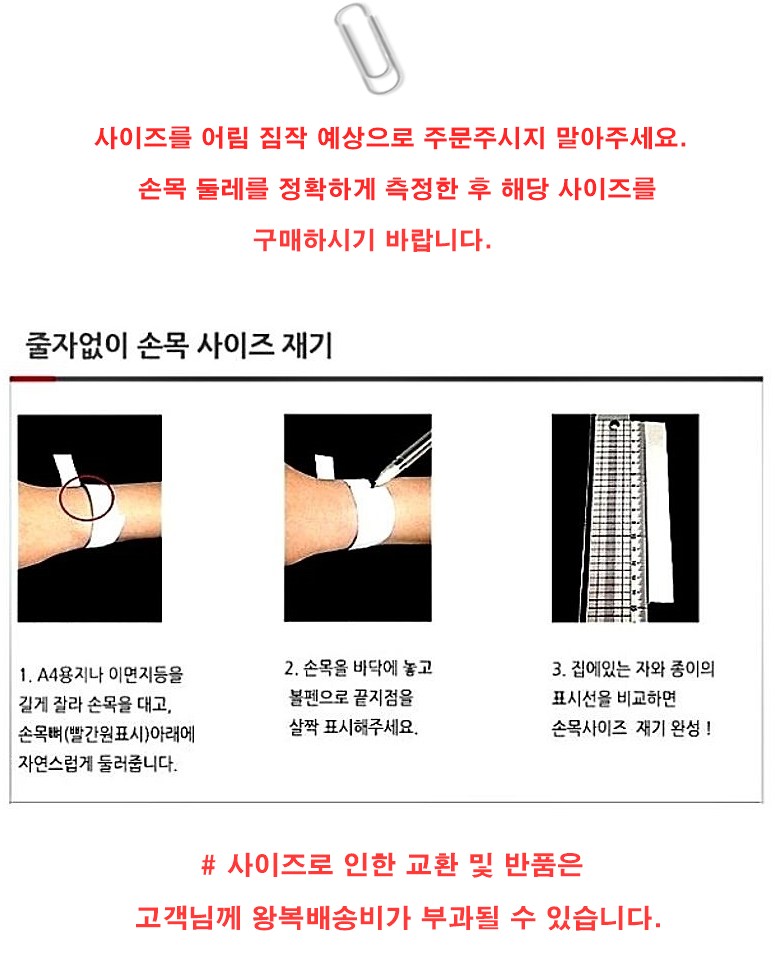 사이즈를 어림 짐작 예상으로 주문주시지 말아주세요.
손목 둘레를 정확하게 측정한 후 해당 사이즈를
구매하시기 바랍니다.

줄자없이 손목 사이즈 재기

1. A4용지나 이면지등을 길게 잘라 손목을 대고, 손목뼈(빨간원표시)아래에 자연스럽게 둘러줍니다.

2. 손목을 바닥에 놓고 볼펜으로 끝지점을 살짝 표시해주세요.

3. 집에있는 자와 종이의 표시선을 비교하면 손목사이즈 재기 완성 !

# 사이즈로 인한 교환 및 반품은
고객님께 왕복배송비가 부과될 수 있습니다.