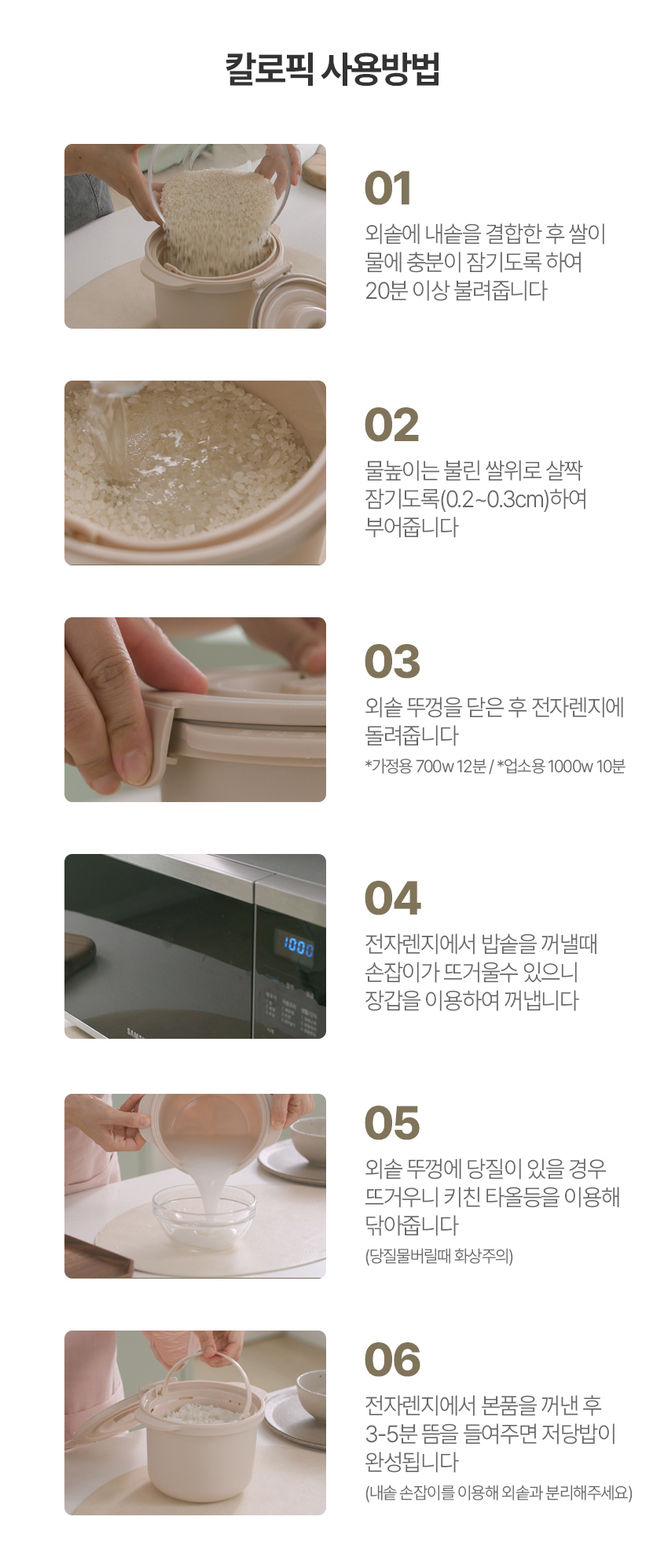 칼로픽 사용방법

01
외솥에 내솥을 결합한 후 쌀이 물에 충분이 잠기도록 하여 20분 이상 불려줍니다

02
물높이는 불린 쌀위로 살짝 잠기도록(0.2~0.3cm)하여 부어줍니다

03
외솥 뚜껑을 닫은 후 전자렌지에 돌려줍니다
*가정용 700w 12분 / *업소용 1000w 10분

1000

04
전자렌지에서 밥솥을 꺼낼때 손잡이가 뜨거울수 있으니 장갑을 이용하여 꺼냅니다

05
외솥 뚜껑에 당질이 있을 경우 뜨거우니 키친 타올등을 이용해 닦아줍니다
(당질물버릴때 화상주의)

06
전자렌지에서 본품을 꺼낸 후 3-5분 뜸을 들여주면 저당밥이 완성됩니다
(내솥 손잡이를 이용해 외솥과 분리해주세요)