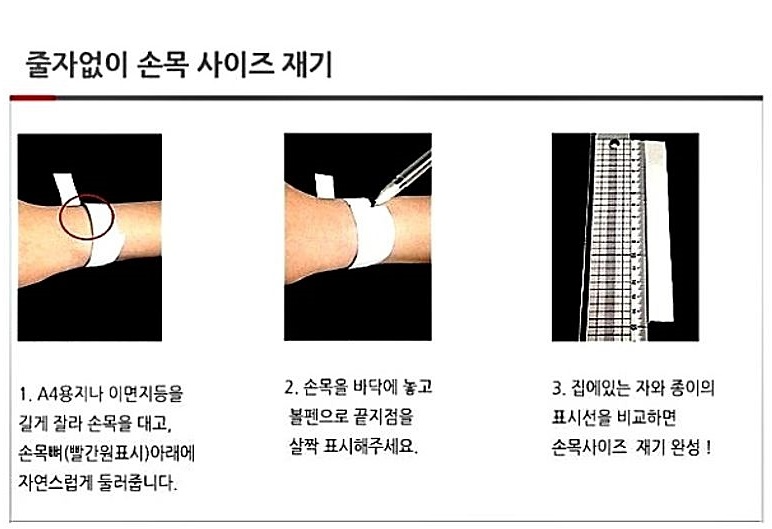 줄자없이 손목 사이즈 재기

1. A4용지나 이면지등을 길게 잘라 손목을 대고, 손목뼈(빨간원표시)아래에 자연스럽게 둘러줍니다.

2. 손목을 바닥에 놓고 볼펜으로 끝지점을 살짝 표시해주세요.

3. 집에있는 자와 종이의 표시선을 비교하면 손목사이즈 재기 완성 !