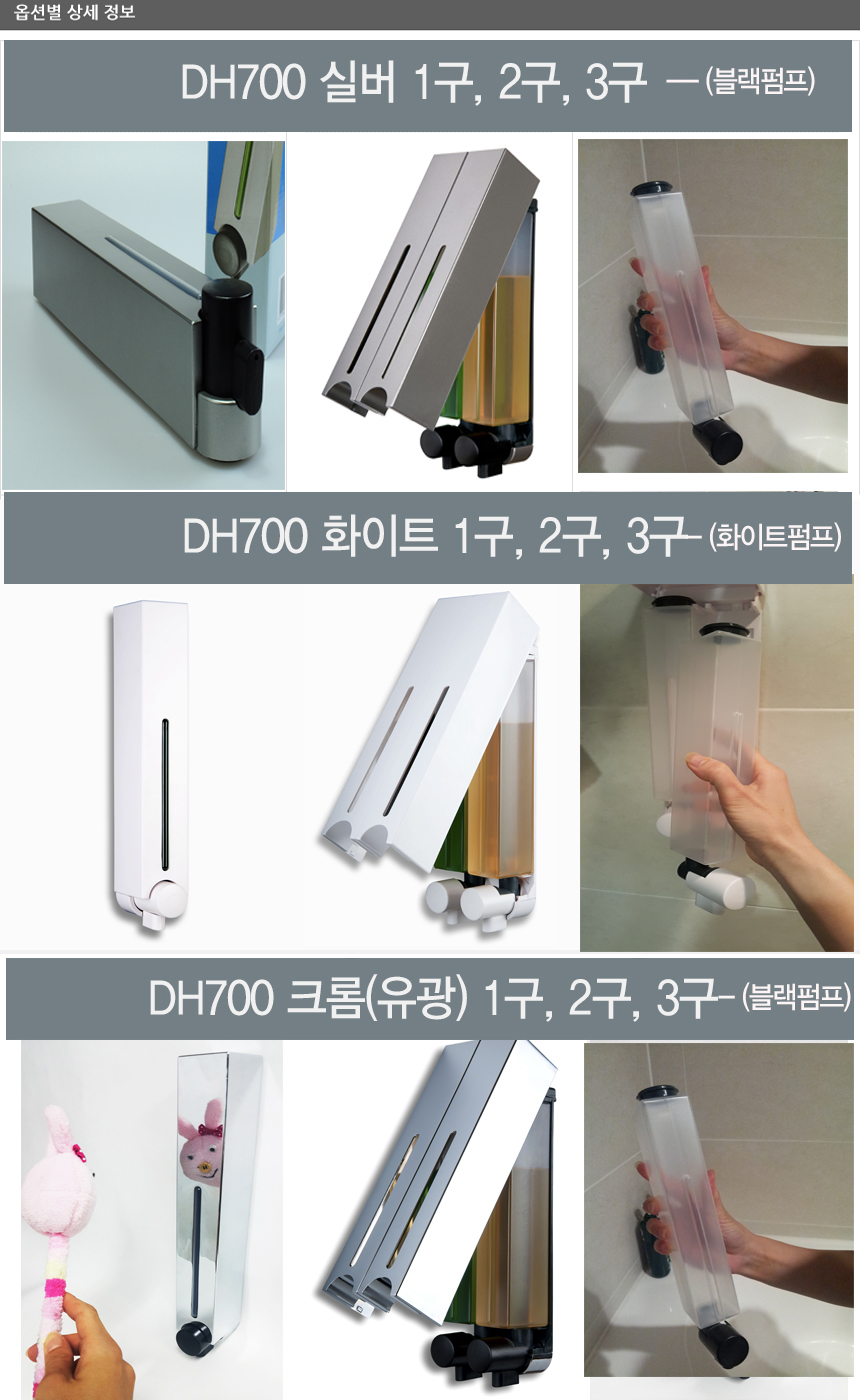 옵션별 상세 정보

DH700 실버 1구, 2구, 3구 — (블랙펌프)

DH700 화이트 1구, 2구, 3구– (화이트펌프)

DH700 크롬(유광) 1구, 2구, 3구– (블랙펌프)