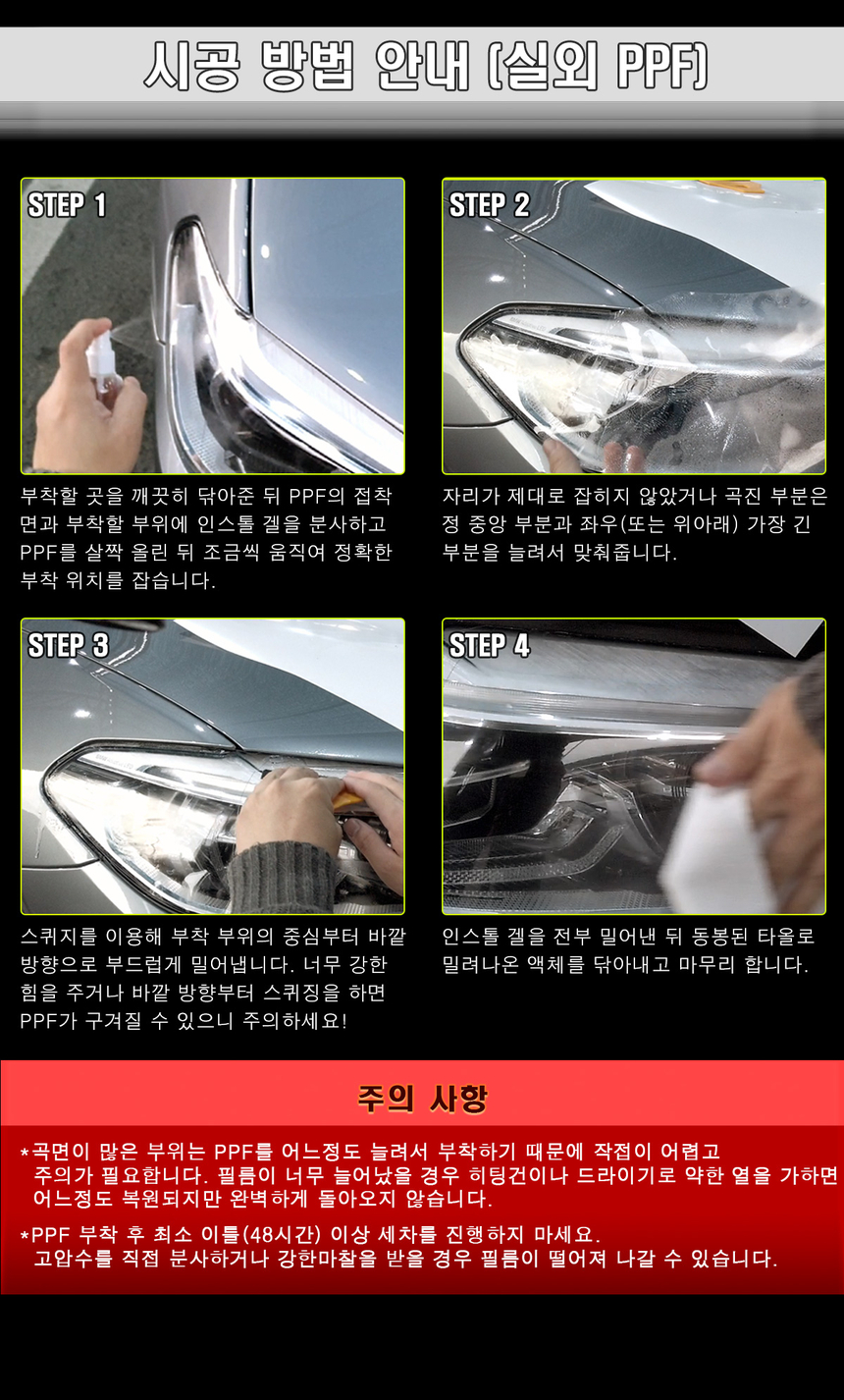 시공 방법 안내 (실외 PPF)

STEP 1

부착할 곳을 깨끗히 닦아준 뒤 PPF의 접착면과 부착할 부위에 인스톨 겔을 분사하고 PPF를 살짝 올린 뒤 조금씩 움직여 정확한 부착 위치를 잡습니다.

STEP 2

자리가 제대로 잡히지 않았거나 곡진 부분은 정 중앙 부분과 좌우(또는 위아래) 가장 긴 부분을 늘려서 맞춰줍니다.

STEP 3

스퀴지를 이용해 부착 부위의 중심부터 바깥 방향으로 부드럽게 밀어냅니다. 너무 강한 힘을 주거나 바깥 방향부터 스퀴징을 하면 PPF가 구겨질 수 있으니 주의하세요!

STEP 4

인스톨 겔을 전부 밀어낸 뒤 동봉된 타올로 밀려나온 액체를 닦아내고 마무리 합니다.

주의 사항

*곡면이 많은 부위는 PPF를 어느정도 늘려서 부착하기 때문에 작접이 어렵고 주의가 필요합니다. 필름이 너무 늘어났을 경우 히팅건이나 드라이기로 약한 열을 가하면 어느정도 복원되지만 완벽하게 돌아오지 않습니다.

*PPF 부착 후 최소 이틀(48시간) 이상 세차를 진행하지 마세요. 고압수를 직접 분사하거나 강한마찰을 받을 경우 필름이 떨어져 나갈 수 있습니다.