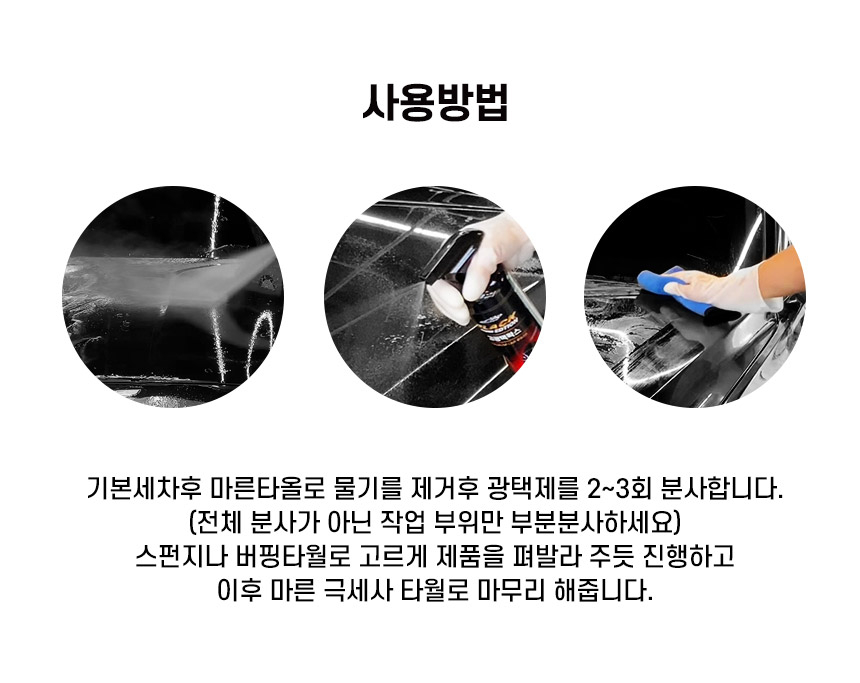 사용방법

기본세차후 마른타올로 물기를 제거후 광택제를 2~3회 분사합니다.
(전체 분사가 아닌 작업 부위만 부분분사하세요)
스펀지나 버핑타월로 고르게 제품을 펴발라 주듯 진행하고
이후 마른 극세사 타월로 마무리 해줍니다.