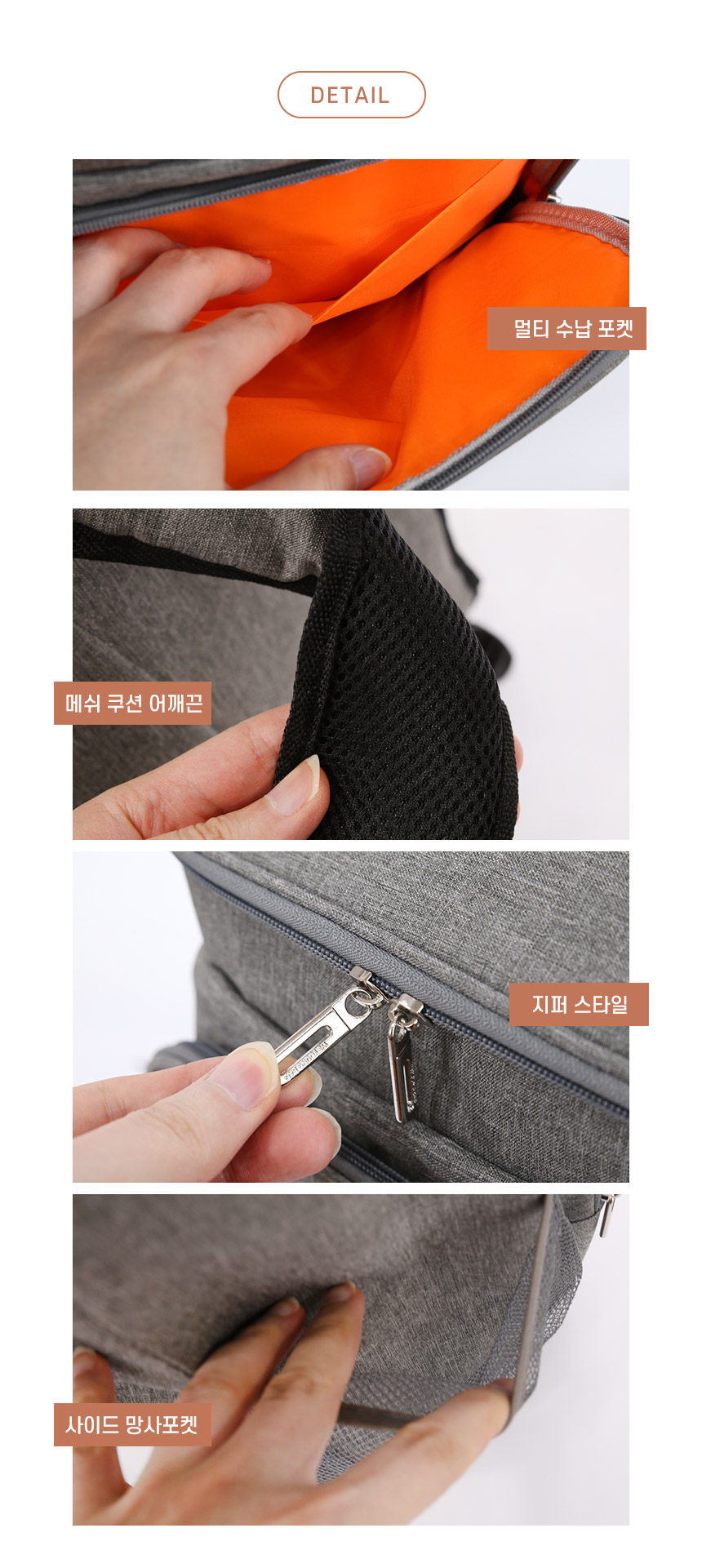 DETAIL

멀티 수납 포켓

메쉬 쿠션 어깨끈

지퍼 스타일

사이드 망사포켓