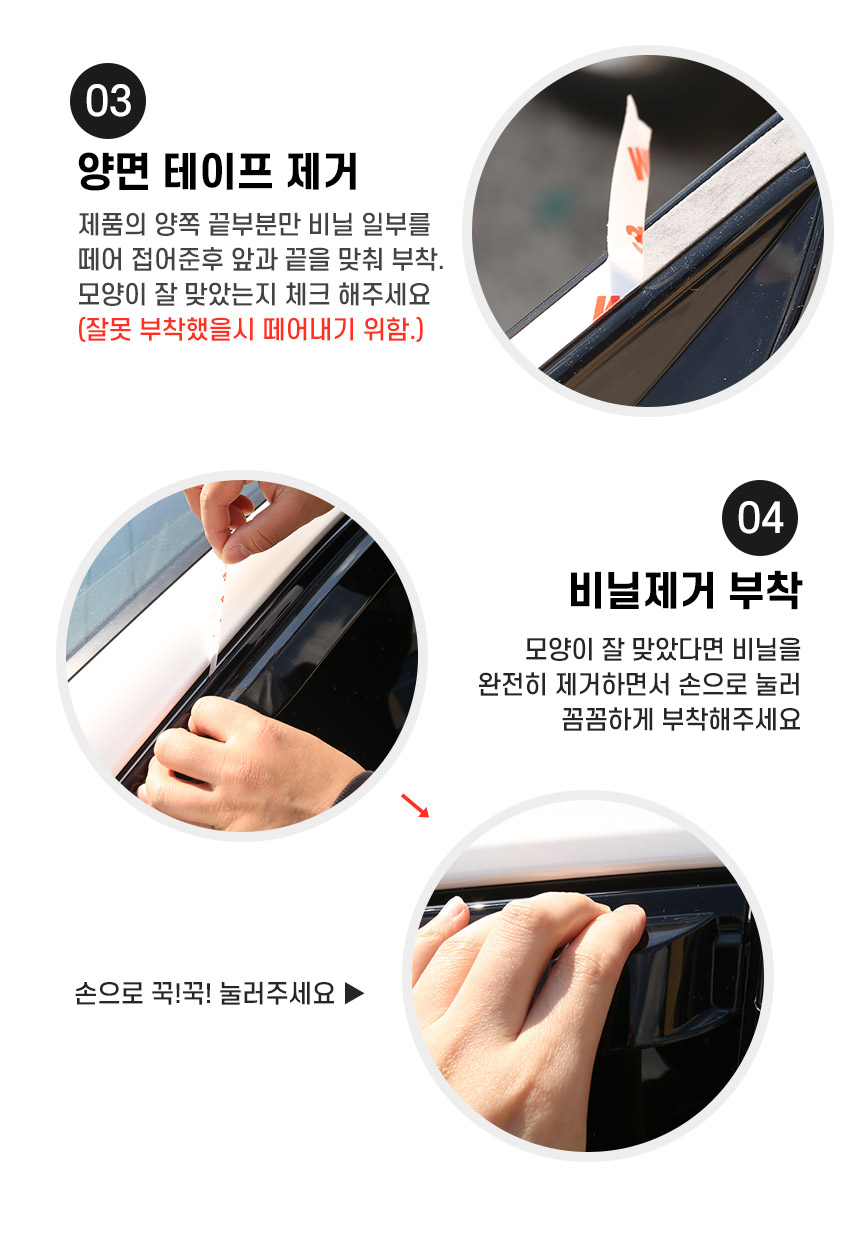 03

양면 테이프 제거

제품의 양쪽 끝부분만 비닐 일부를 떼어 접어준후 앞과 끝을 맞춰 부착. 모양이 잘 맞았는지 체크 해주세요 (잘못 부착했을시 떼어내기 위함.)

04

비닐제거 부착

모양이 잘 맞았다면 비닐을 완전히 제거하면서 손으로 눌러 꼼꼼하게 부착해주세요

손으로 꾹!꾹! 눌러주세요 ▶